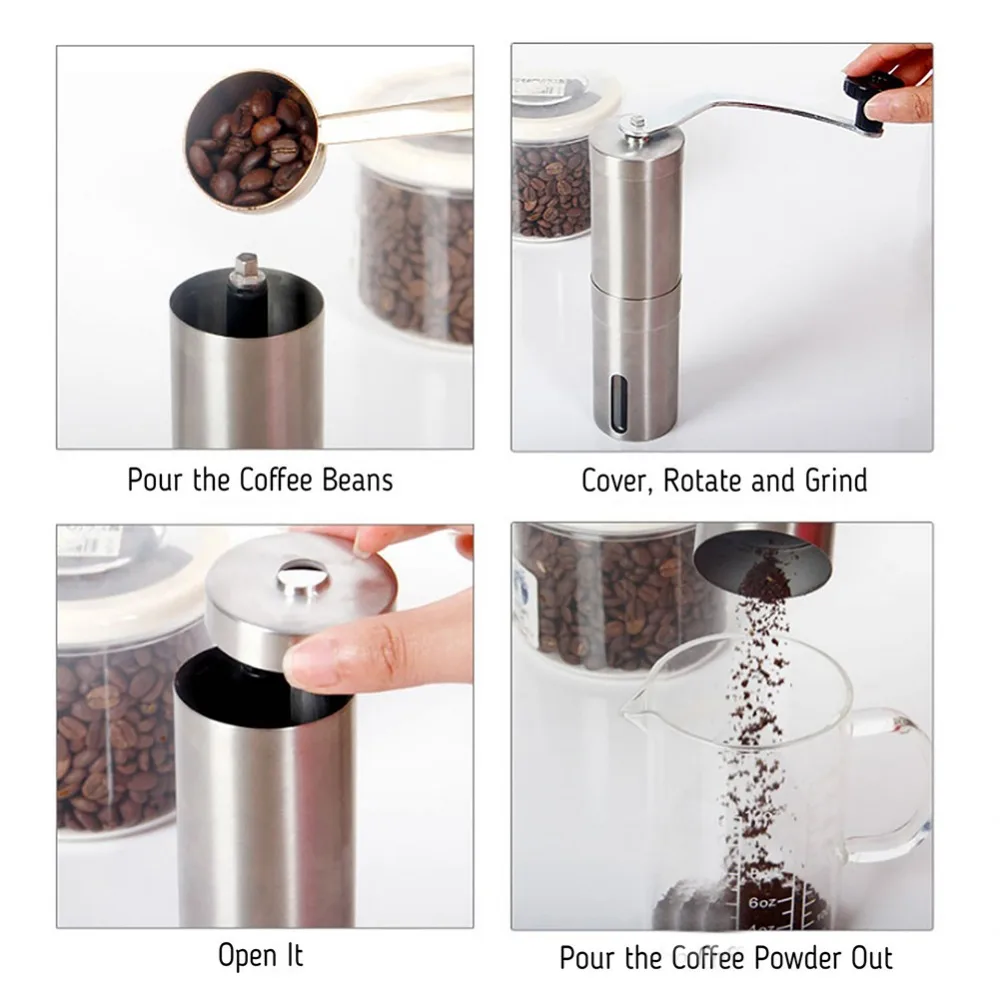 Pour the Coffee Beans

Cover, Rotate and Grind

Open It

6oz

Pour the Coffee Powder Out