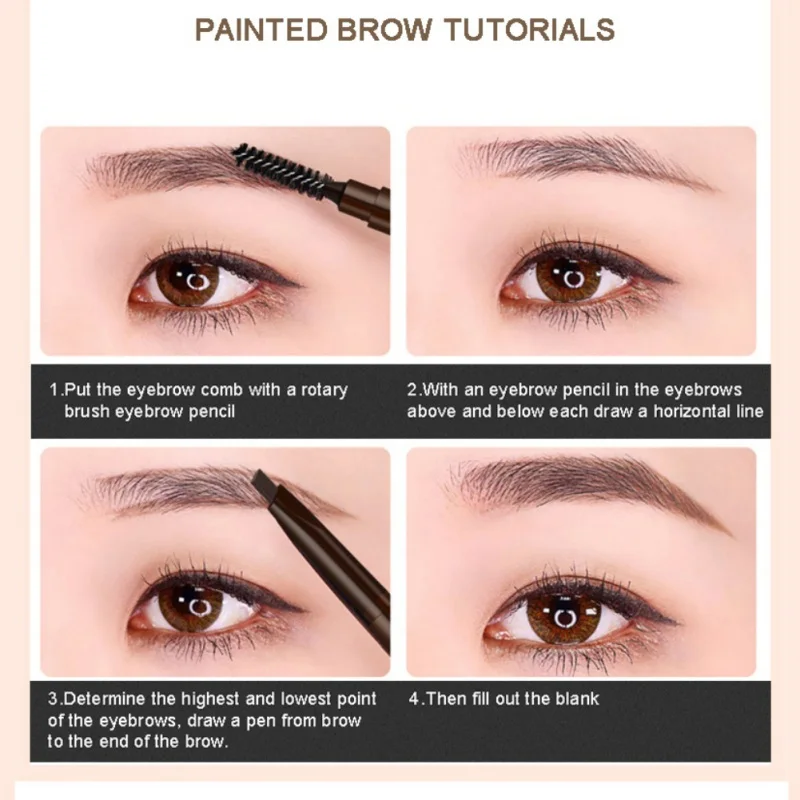 PAINTED BROW TUTORIALS

1.Put the eyebrow comb with a rotary brush eyebrow pencil

2.With an eyebrow pencil in the eyebrows above and below each draw a horizontal line

3.Determine the highest and lowest point of the eyebrows, draw a pen from brow to the end of the brow.

4.Then fill out the blank