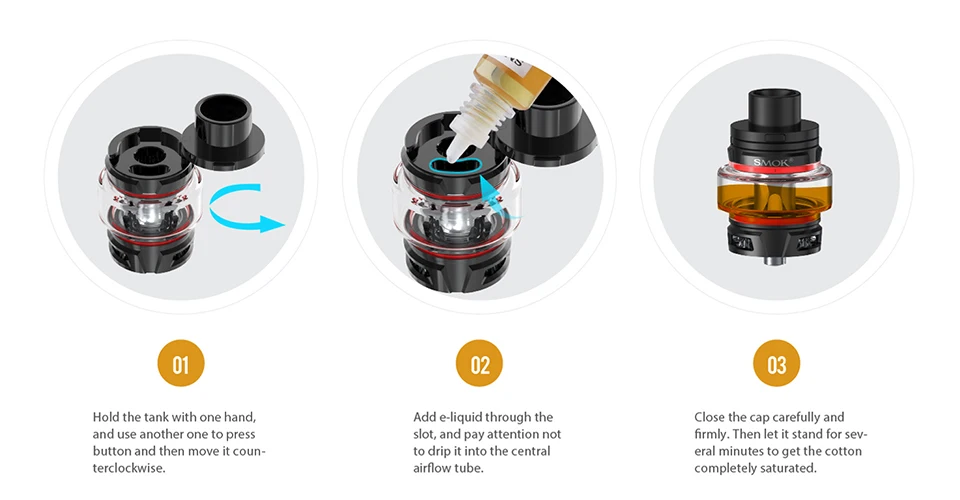 SMOK

01

Hold the tank with one hand, and use another one to press button and then move it counterclockwise.

02

Add e-liquid through the slot, and pay attention not to drip it into the central airflow tube.

03

Close the cap carefully and firmly. Then let it stand for several minutes to get the cotton completely saturated.