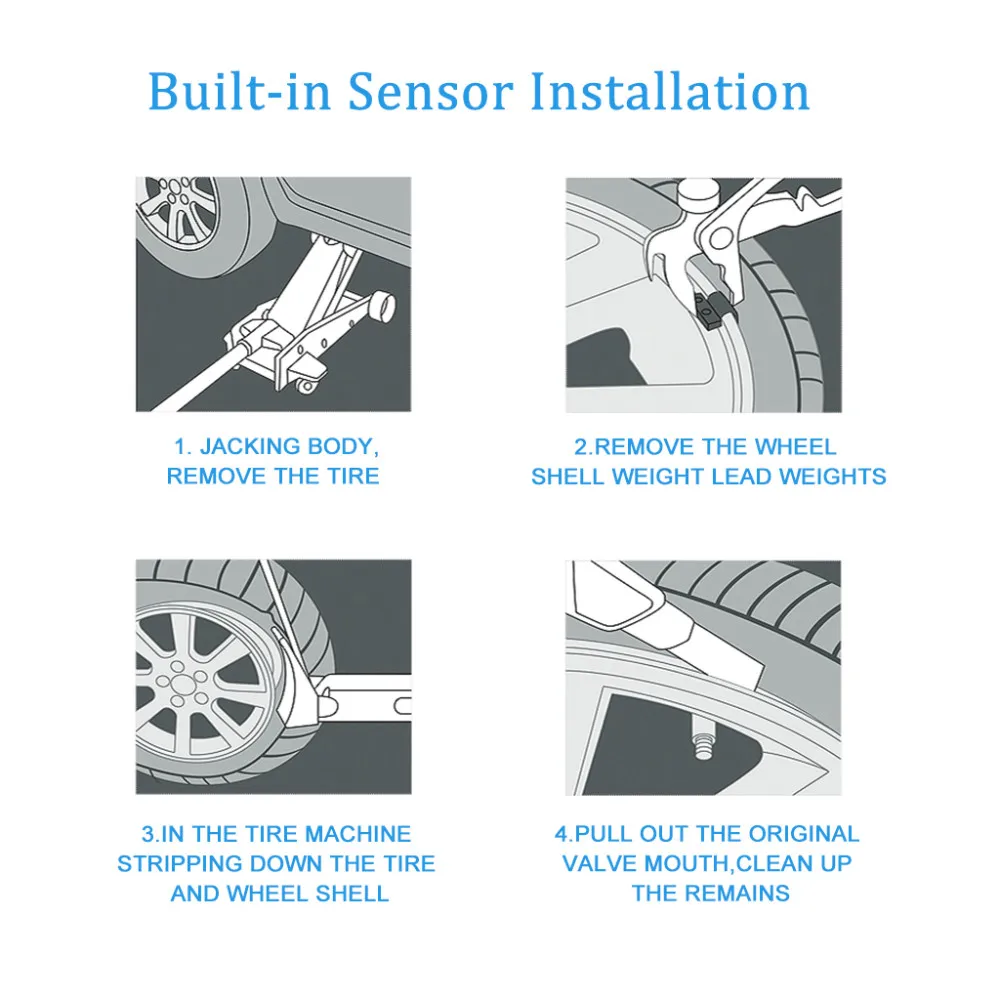 Built-in Sensor Installation

1. JACKING BODY, REMOVE THE TIRE

2.REMOVE THE WHEEL SHELL WEIGHT LEAD WEIGHTS

3.IN THE TIRE MACHINE STRIPPING DOWN THE TIRE AND WHEEL SHELL

4.PULL OUT THE ORIGINAL VALVE MOUTH,CLEAN UP THE REMAINS