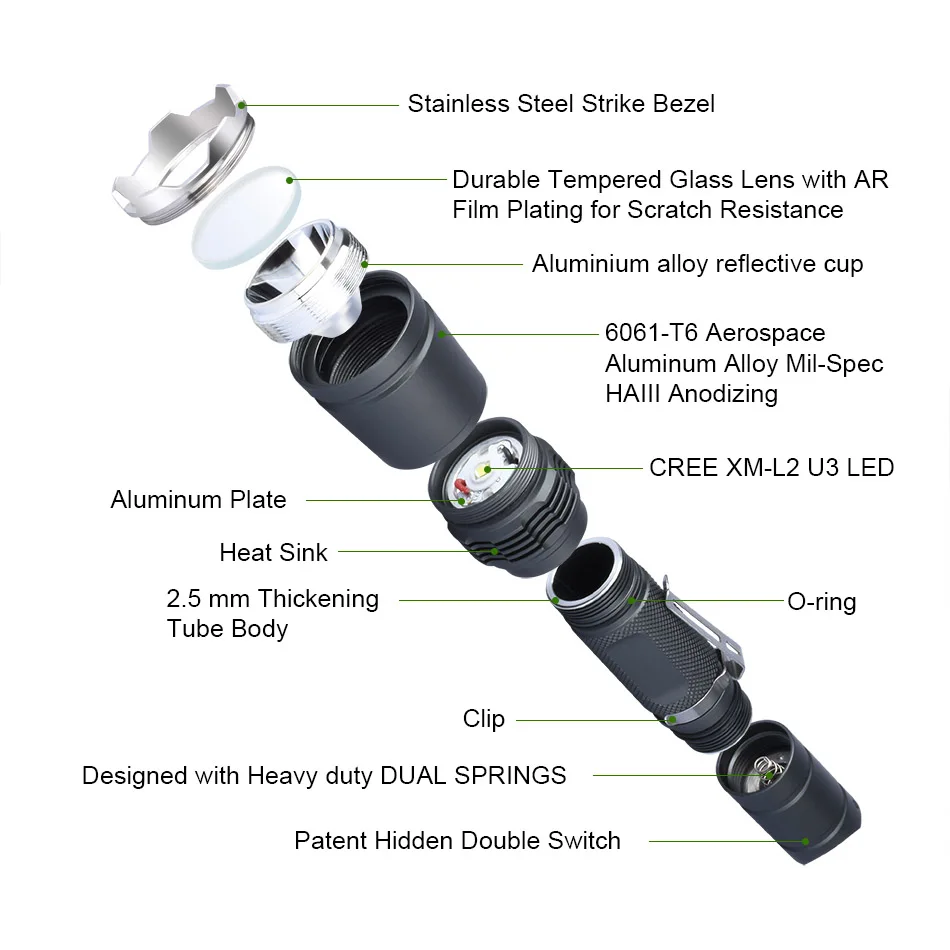 Stainless Steel Strike Bezel

Durable Tempered Glass Lens with AR Film Plating for Scratch Resistance

Aluminium alloy reflective cup

6061-T6 Aerospace Aluminum Alloy Mil-Spec HAIII Anodizing

CREE XM-L2 U3 LED

Aluminum Plate

Heat Sink

2.5 mm Thickening Tube Body

O-ring

Clip

Designed with Heavy duty DUAL SPRINGS

Patent Hidden Double Switch