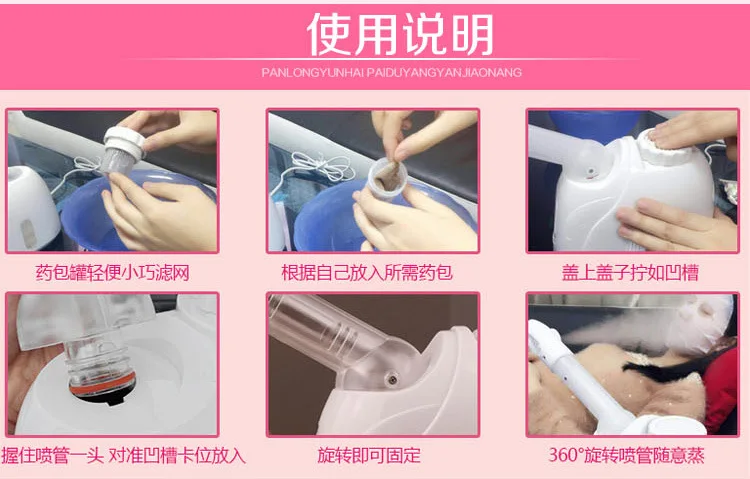 使用说明

PANLONGYUNHAI PAIDUYANGYANJIAONANG

药包罐轻便小巧滤网

根据自己放入所需药包

盖上盖子拧如凹槽

握住喷管一头 对准凹槽卡位放入

旋转即可固定

360°旋转喷管随意蒸