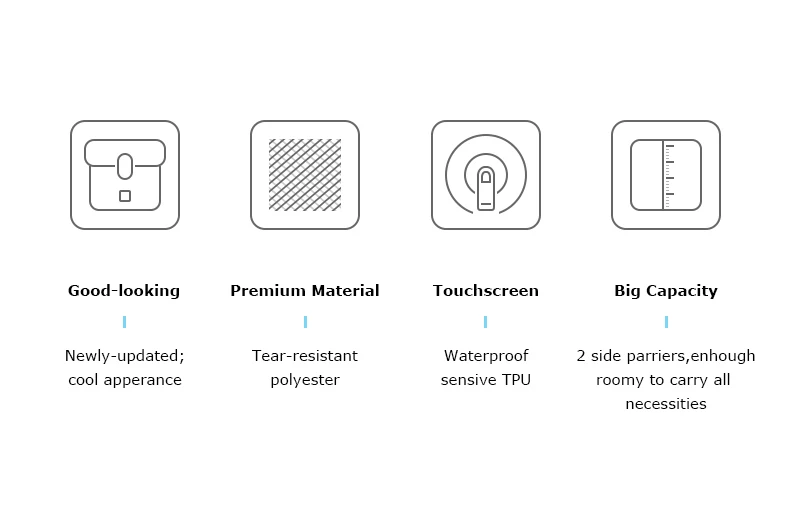 Good-looking

Newly-updated; cool apperance

Premium Material

Tear-resistant polyester

Touchscreen

Waterproof sensive TPU

Big Capacity

2 side parriers,enhough roomy to carry all necessities