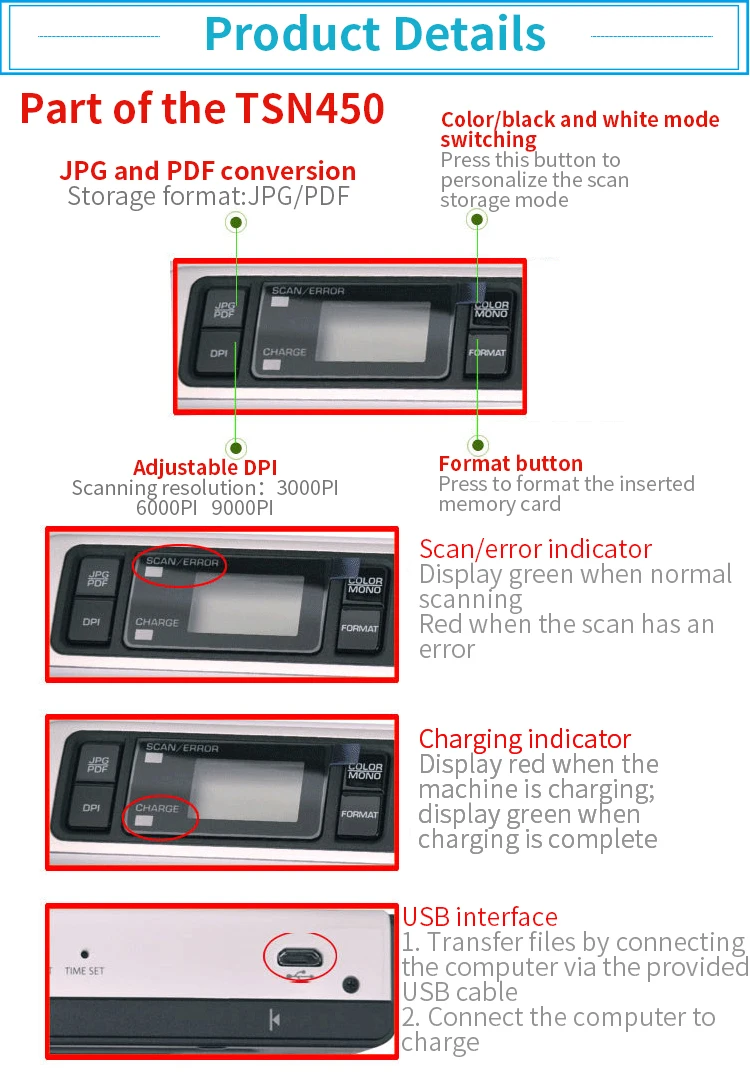 Product Details

Part of the TSN450

JPG and PDF conversion
Storage format:JPG/PDF

Color/black and white mode switching
Press this button to personalize the scan storage mode

JPG PDF
DPI
SCAN/ERROR
CHARGE
COLOR MONO
FORMAT

Adjustable DPI
Scanning resolution：3000PI 6000PI 9000PI

Format button
Press to format the inserted memory card

JPG PDF
DPI
SCAN/ERROR
CHARGE
COLOR MONO
FORMAT

Scan/error indicator
Display green when normal scanning
Red when the scan has an error

JPG PDF
DPI
SCAN/ERROR
CHARGE
COLOR MONO
FORMAT

Charging indicator
Display red when the machine is charging; display green when charging is complete

TIME SET

USB interface
1. Transfer files by connecting the computer via the provided USB cable
2. Connect the computer to charge