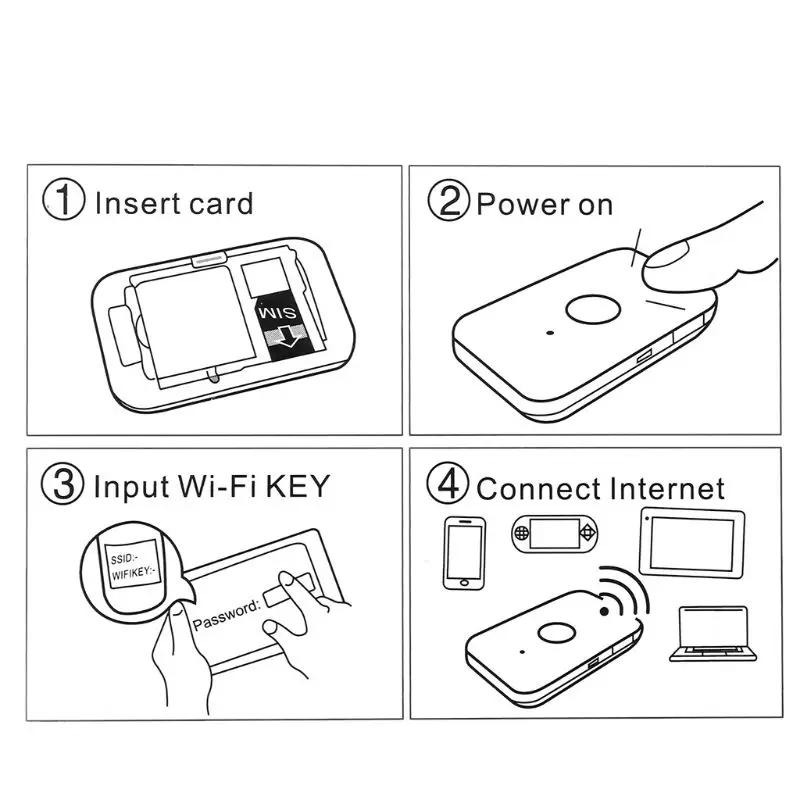 ① Insert card

SIM

② Power on

③ Input Wi-Fi KEY

SSID:-
WIFIKEY:-

Password:

④ Connect Internet