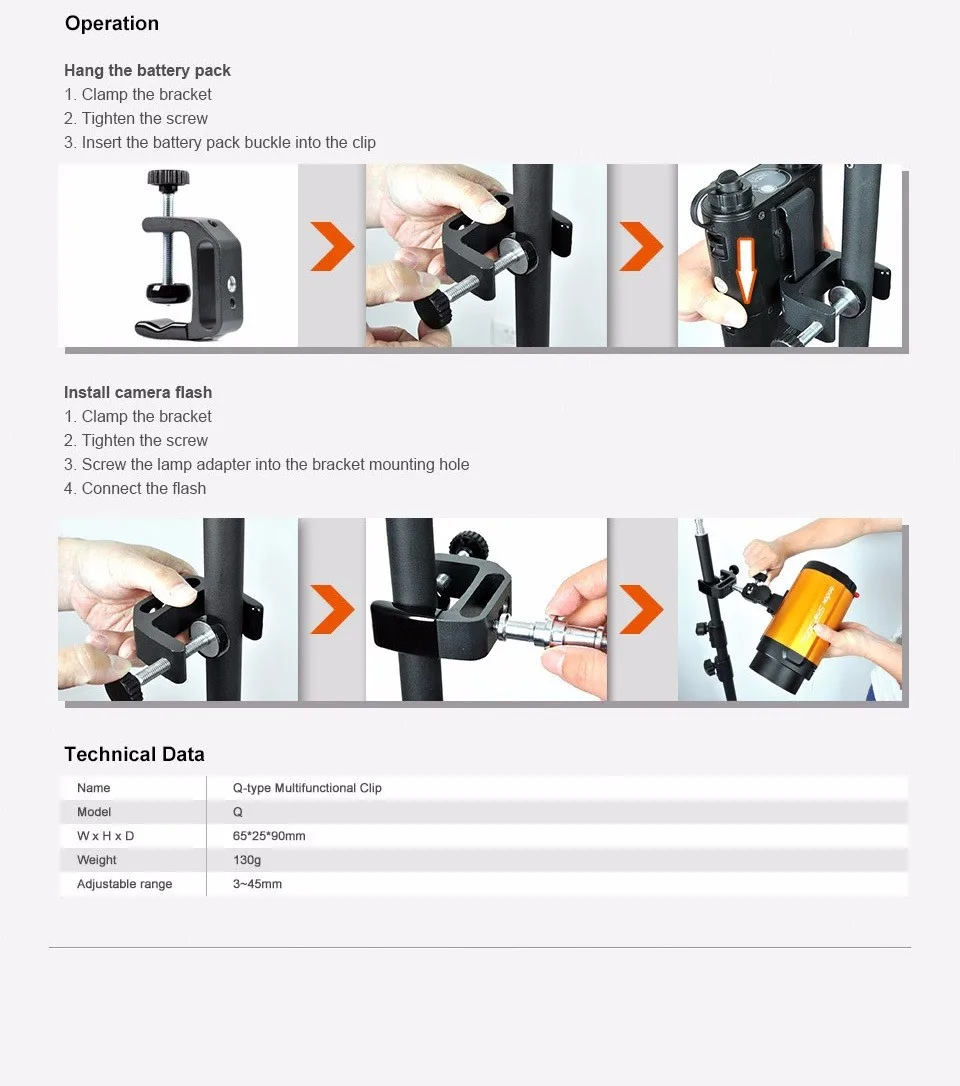 Operation

Hang the battery pack
1. Clamp the bracket
2. Tighten the screw
3. Insert the battery pack buckle into the clip

Install camera flash
1. Clamp the bracket
2. Tighten the screw
3. Screw the lamp adapter into the bracket mounting hole
4. Connect the flash

Technical Data

| Name | Q-type Multifunctional Clip |
|---|---|
| Model | Q |
| W x H x D | 65*25*90mm |
| Weight | 130g |
| Adjustable range | 3~45mm |