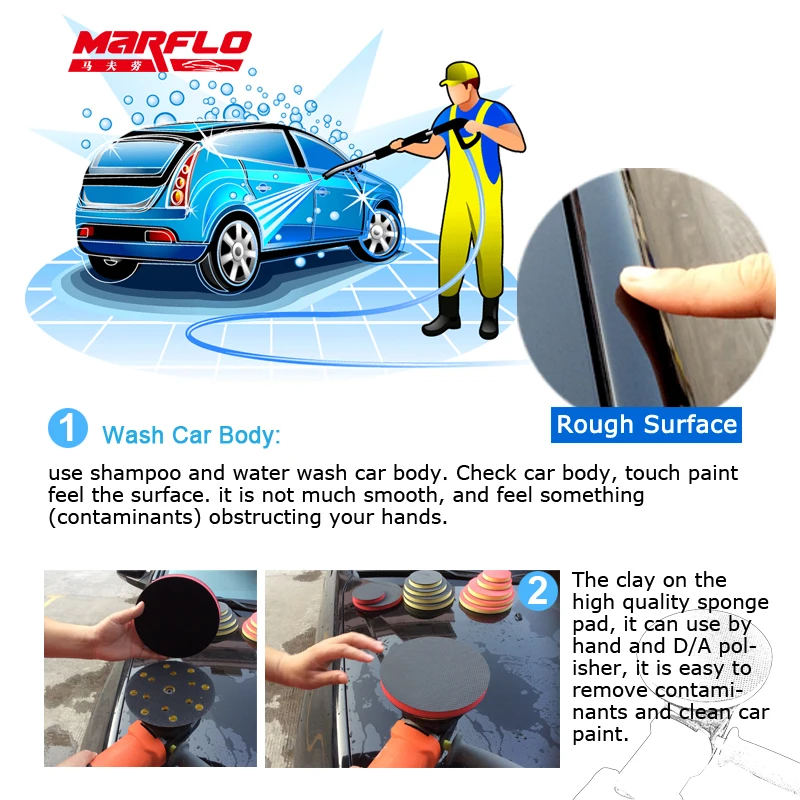 MARFLO
马夫劳

Rough Surface

1 Wash Car Body:

use shampoo and water wash car body. Check car body, touch paint feel the surface. it is not much smooth, and feel something (contaminants) obstructing your hands.

2

The clay on the high quality sponge pad, it can use by hand and D/A polisher, it is easy to remove contaminants and clean car paint.