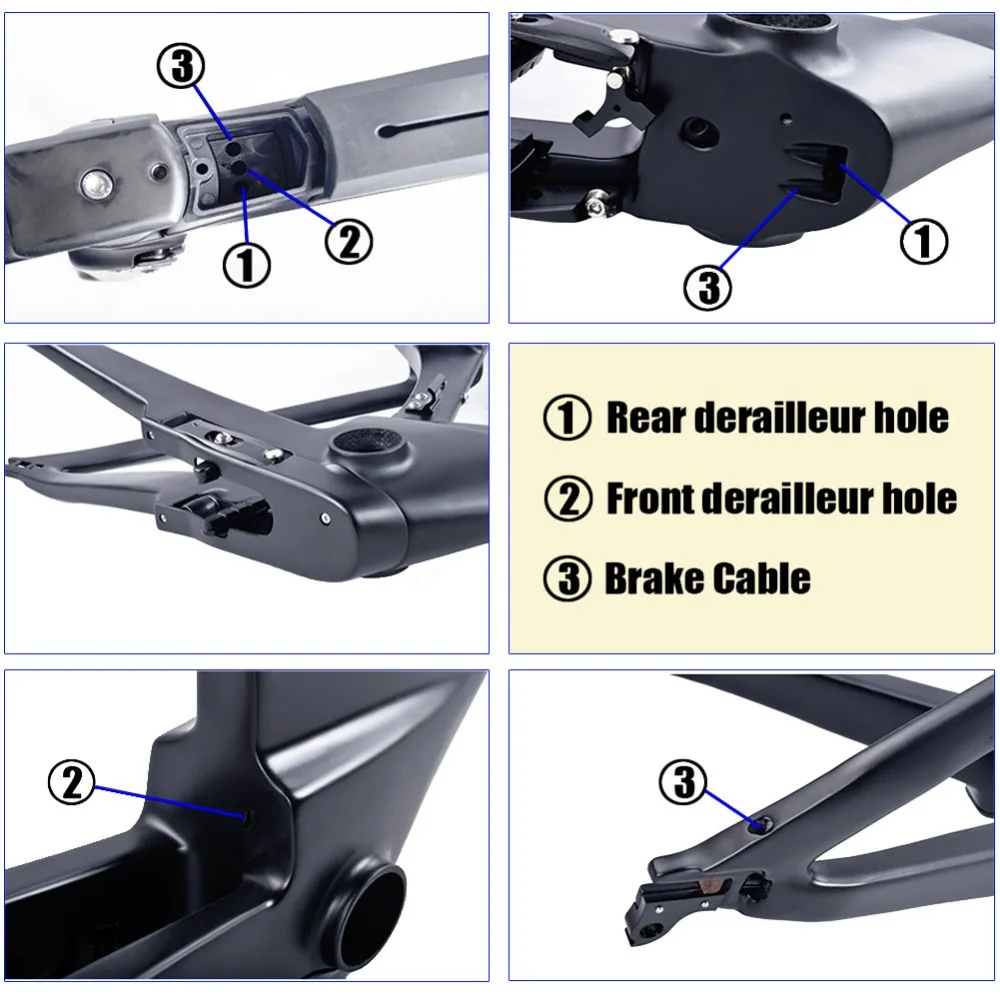 ③
②
①

①
③

① Rear derailleur hole
② Front derailleur hole
③ Brake Cable

②

③