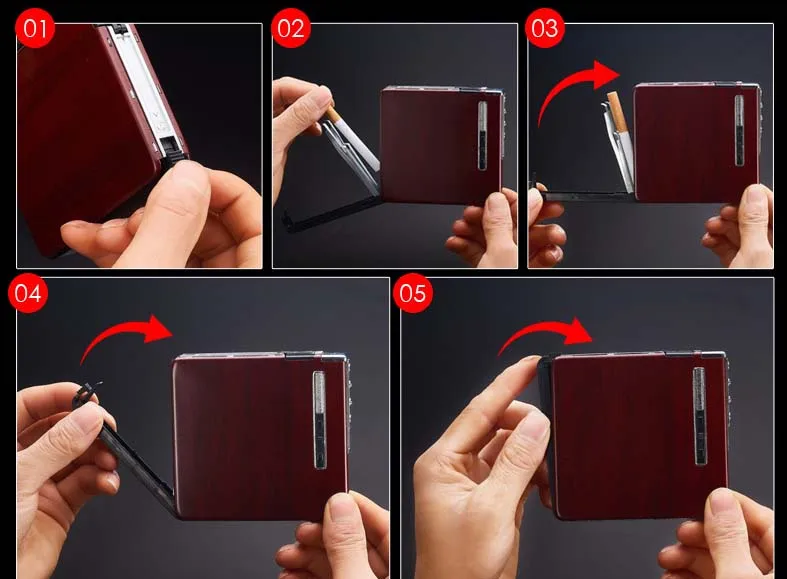 01

02

03

04

05