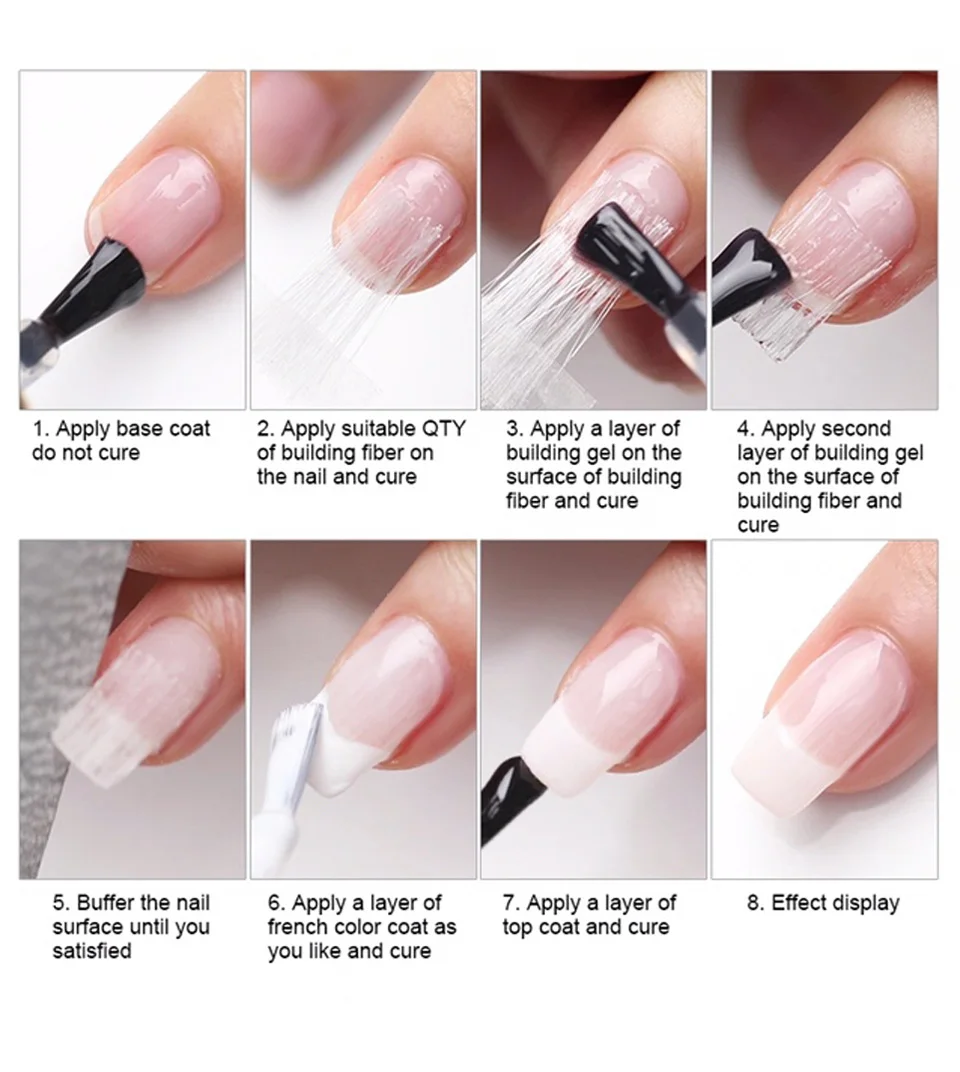 1. Apply base coat do not cure

2. Apply suitable QTY of building fiber on the nail and cure

3. Apply a layer of building gel on the surface of building fiber and cure

4. Apply second layer of building gel on the surface of building fiber and cure

5. Buffer the nail surface until you satisfied

6. Apply a layer of french color coat as you like and cure

7. Apply a layer of top coat and cure

8. Effect display