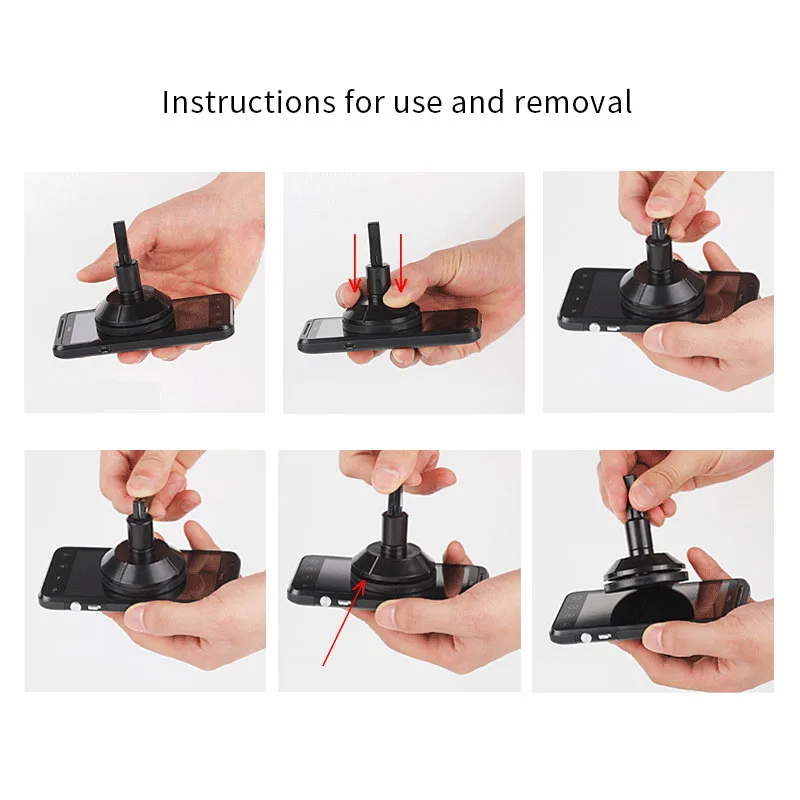 Instructions for use and removal