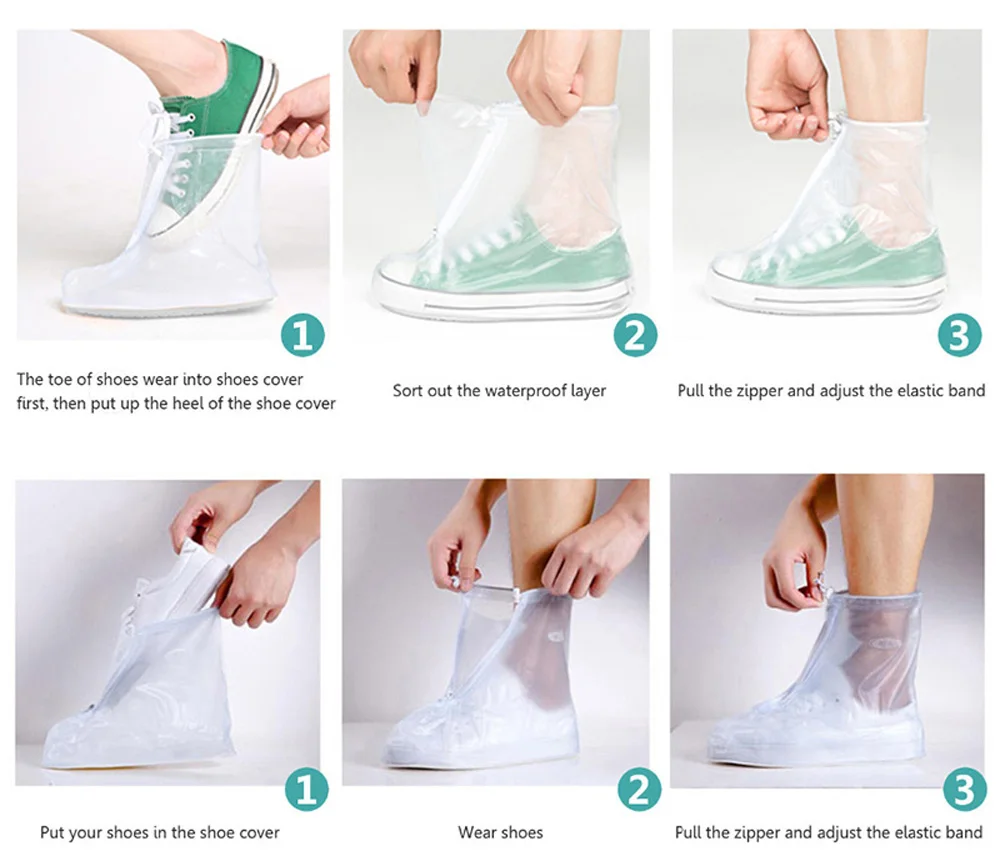 1

The toe of shoes wear into shoes cover first, then put up the heel of the shoe cover

2

Sort out the waterproof layer

3

Pull the zipper and adjust the elastic band

1

Put your shoes in the shoe cover

2

Wear shoes

3

Pull the zipper and adjust the elastic band