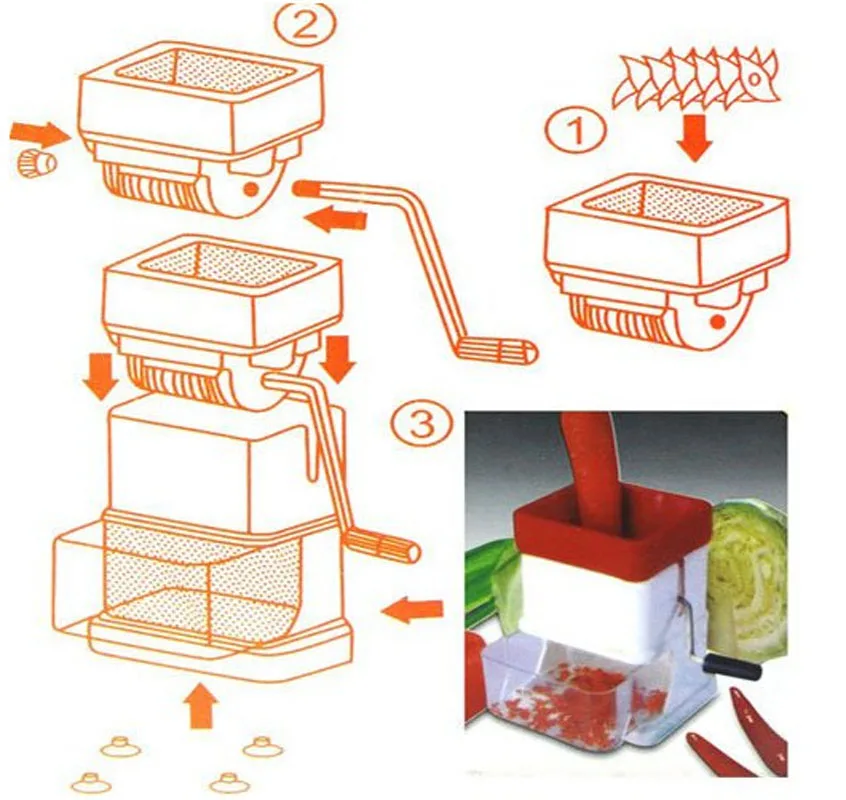 2

1

3