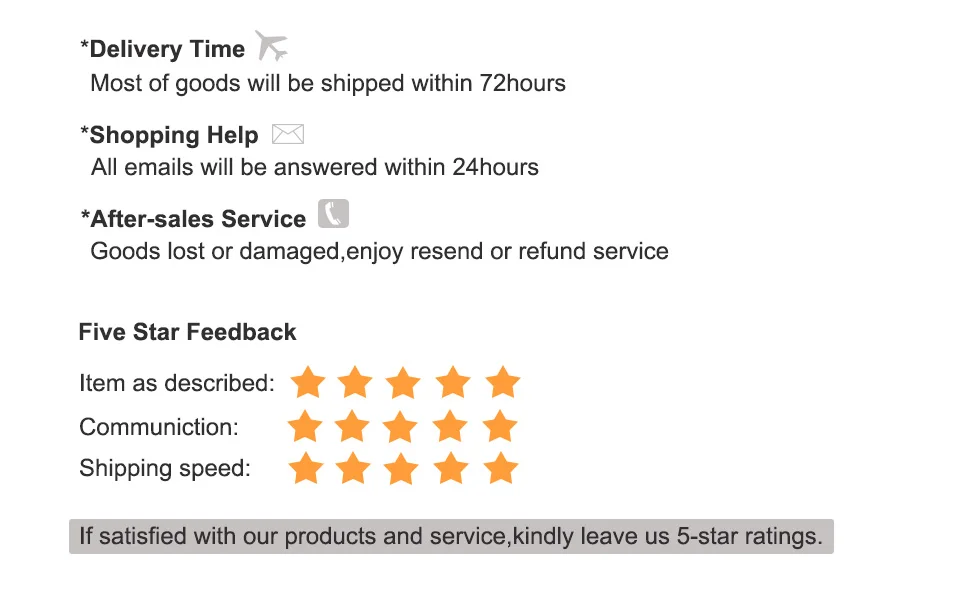 *Delivery Time
Most of goods will be shipped within 72hours

*Shopping Help
All emails will be answered within 24hours

*After-sales Service
Goods lost or damaged,enjoy resend or refund service

Five Star Feedback

Item as described:

Communiction:

Shipping speed:

If satisfied with our products and service,kindly leave us 5-star ratings.