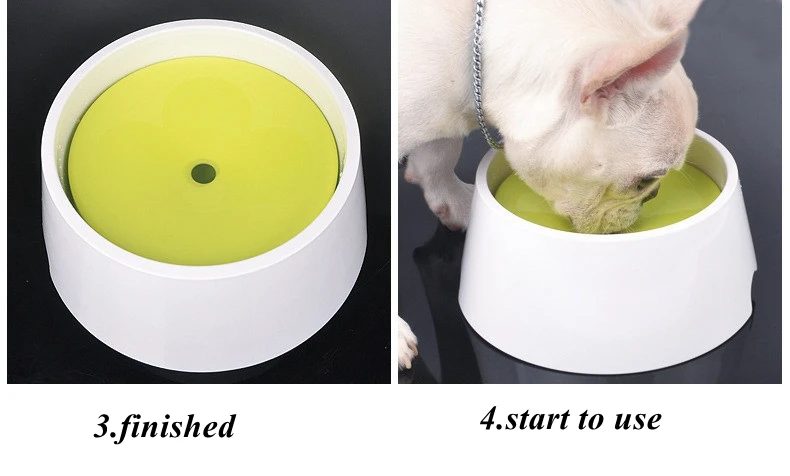 3.finished

4.start to use