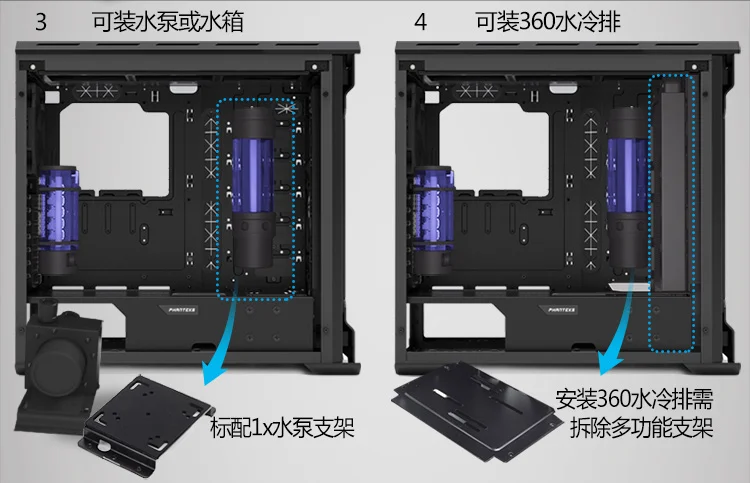 3 可装水泵或水箱

PHANTEKS

标配1x水泵支架

4 可装360水冷排

PHANTEKS

安装360水冷排需拆除多功能支架