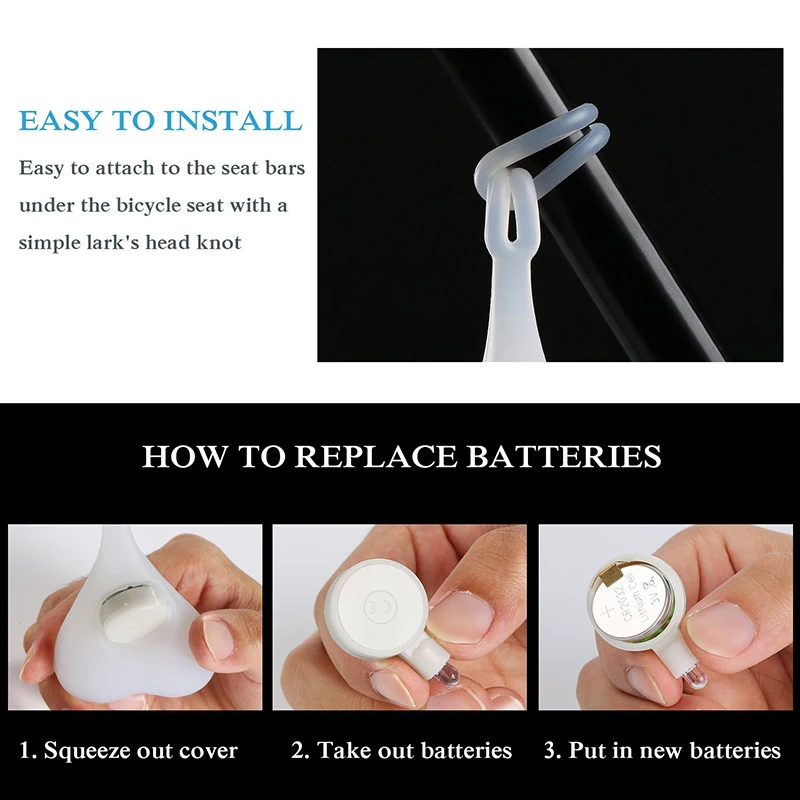 EASY TO INSTALL

Easy to attach to the seat bars under the bicycle seat with a simple lark's head knot

HOW TO REPLACE BATTERIES

+
CR2032
Lithium Cell
3V

1. Squeeze out cover

2. Take out batteries

3. Put in new batteries