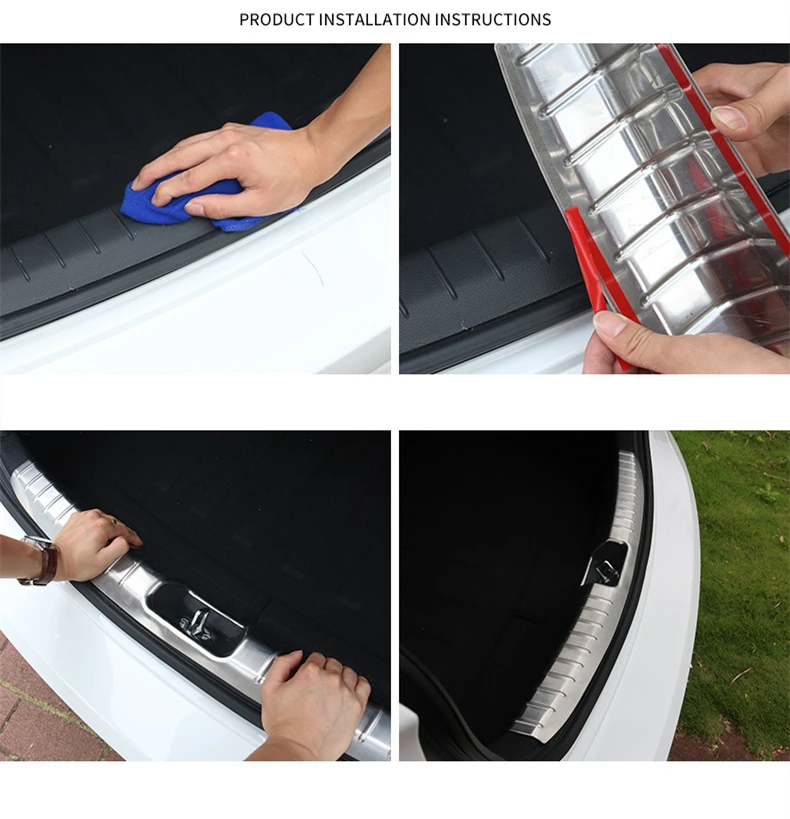 PRODUCT INSTALLATION INSTRUCTIONS