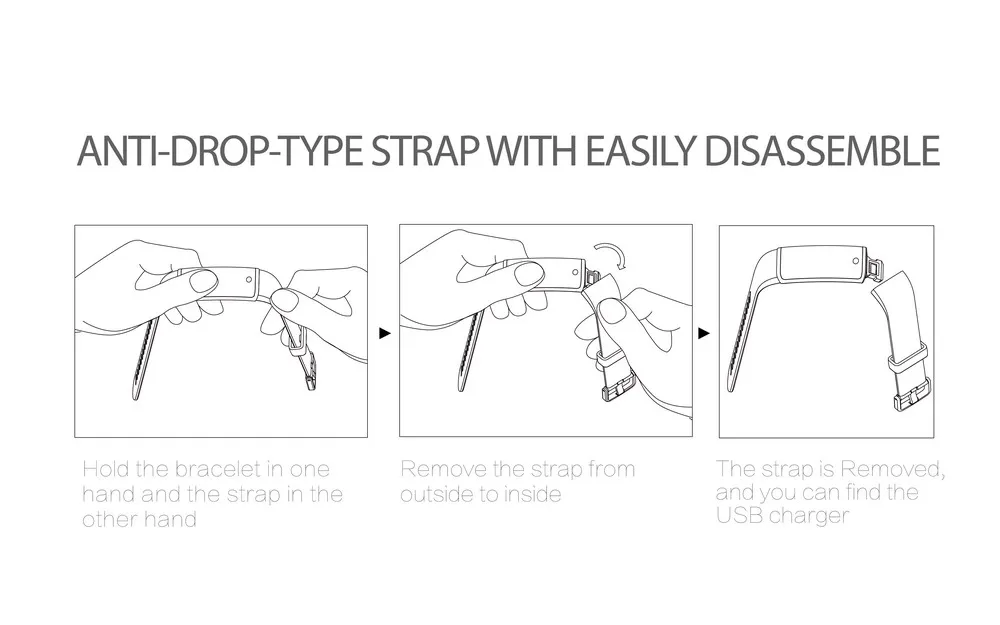 ANTI-DROP-TYPE STRAP WITH EASILY DISASSEMBLE

Hold the bracelet in one hand and the strap in the other hand

Remove the strap from outside to inside

The strap is Removed, and you can find the USB charger