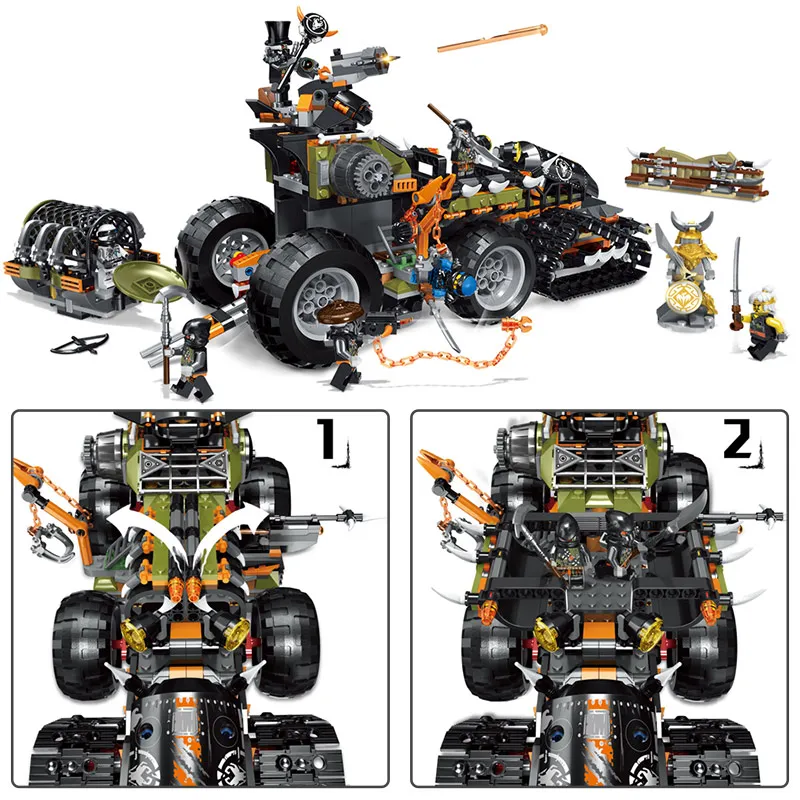 1

2