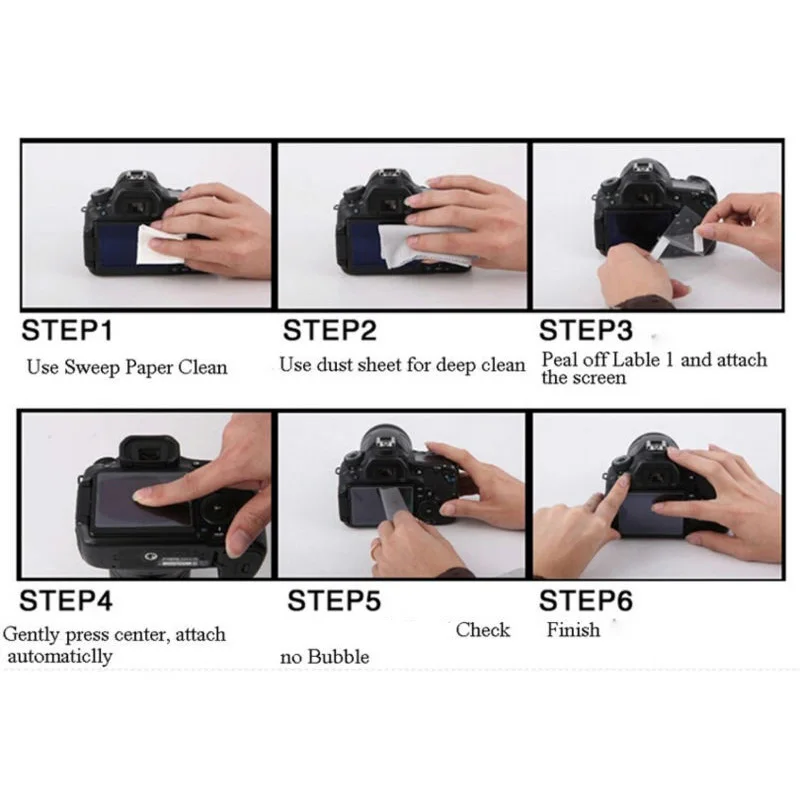 STEP1

Use Sweep Paper Clean

STEP2

Use dust sheet for deep clean

STEP3

Peal off Lable 1 and attach the screen

STEP4

Gently press center, attach automaticlly

STEP5

Check

no Bubble

STEP6

Finish