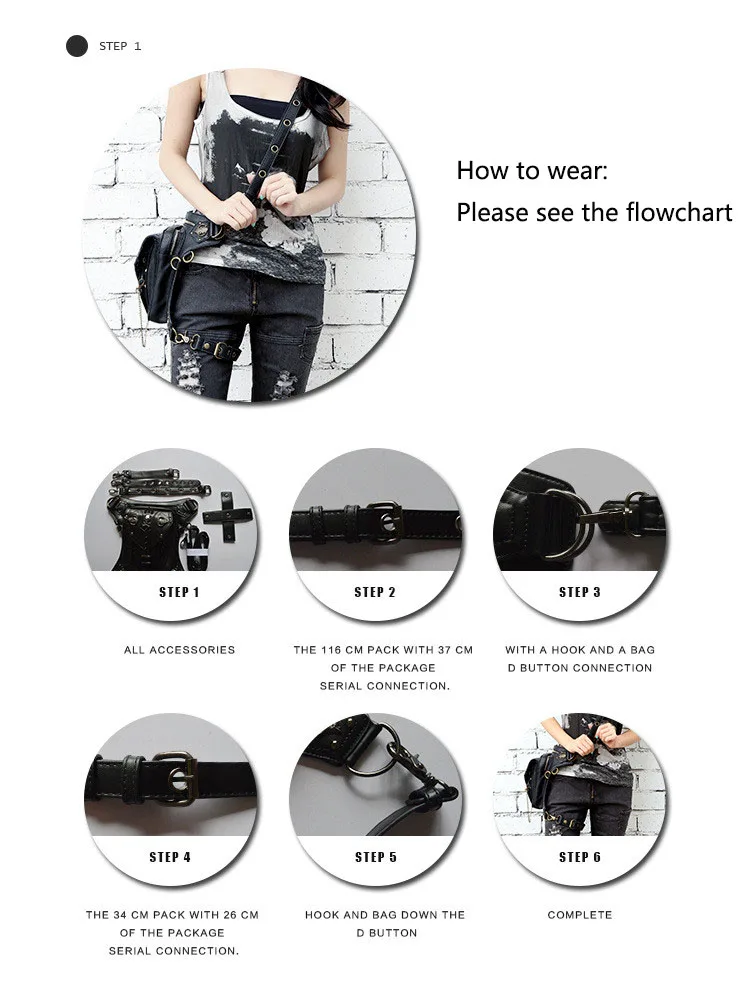 STEP 1

How to wear:
Please see the flowchart

STEP 1

ALL ACCESSORIES

STEP 2

THE 116 CM PACK WITH 37 CM OF THE PACKAGE SERIAL CONNECTION.

STEP 3

WITH A HOOK AND A BAG D BUTTON CONNECTION

STEP 4

THE 34 CM PACK WITH 26 CM OF THE PACKAGE SERIAL CONNECTION.

STEP 5

HOOK AND BAG DOWN THE D BUTTON

STEP 6

COMPLETE