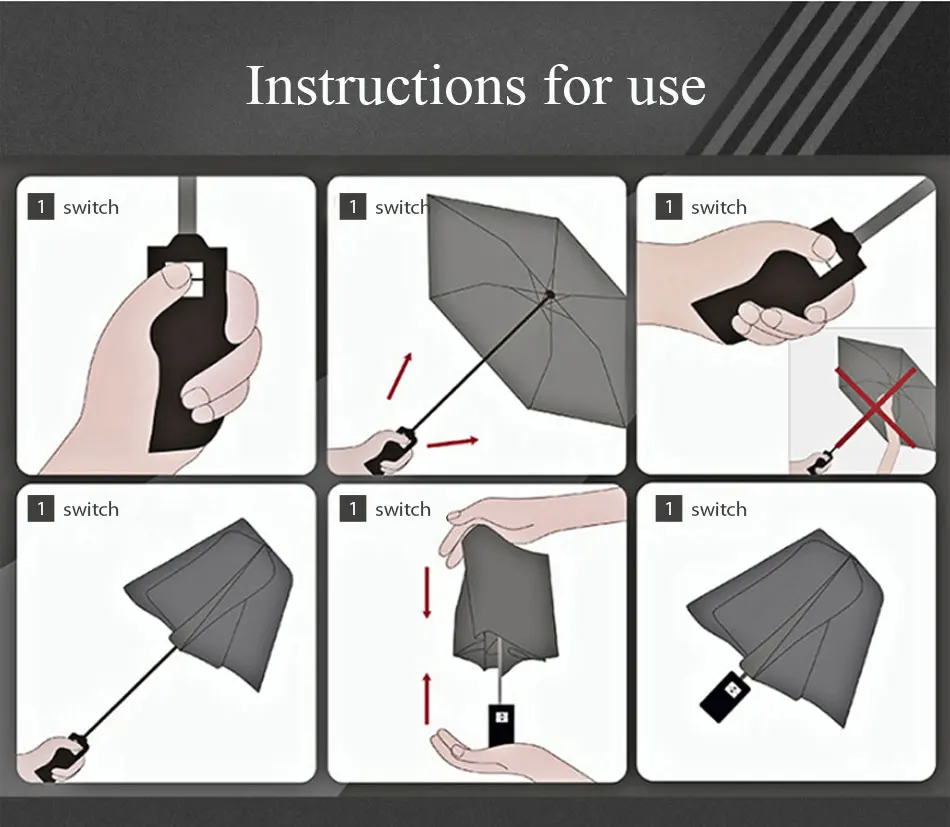 Instructions for use

1 switch

1 switch

1 switch

1 switch

1 switch

1 switch