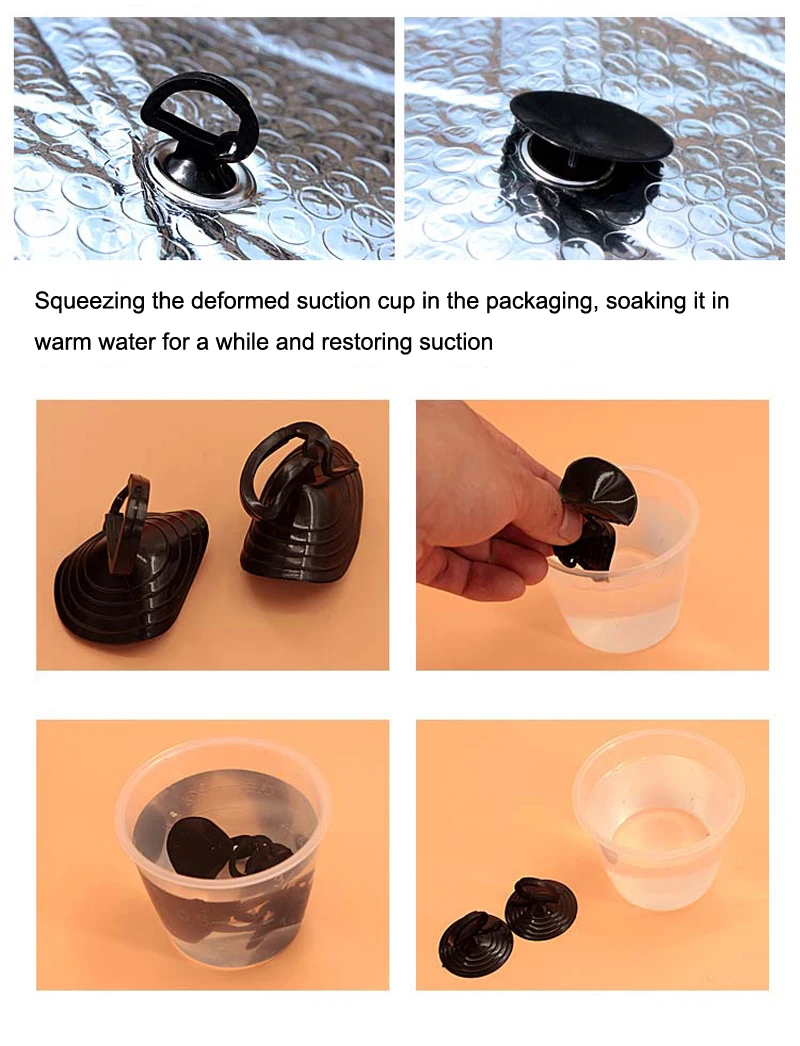 Squeezing the deformed suction cup in the packaging, soaking it in warm water for a while and restoring suction