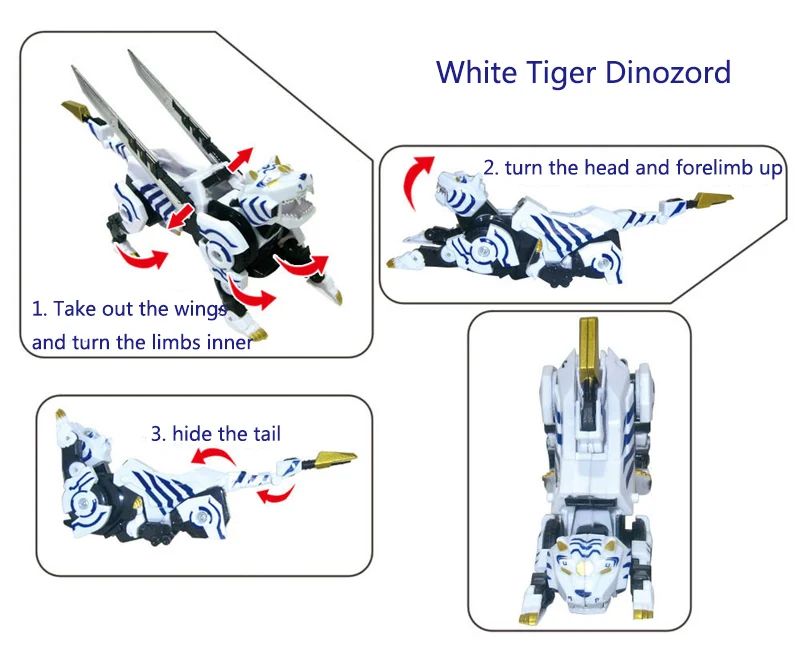 White Tiger Dinozord

1. Take out the wings and turn the limbs inner

2. turn the head and forelimb up

3. hide the tail