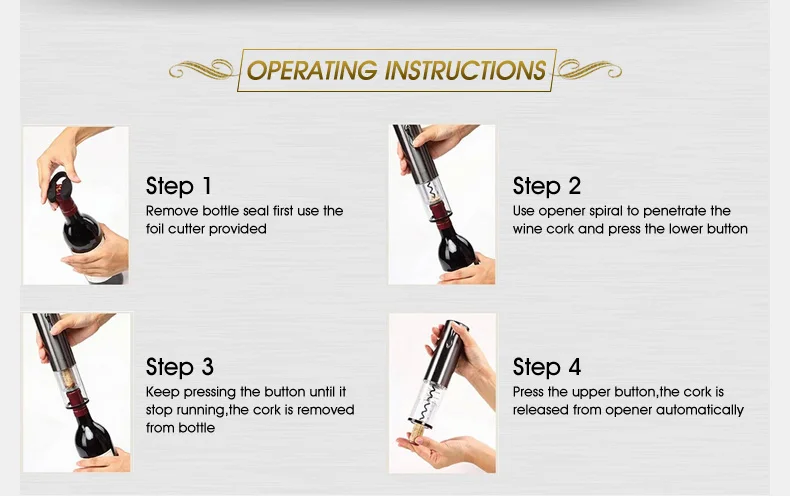 OPERATING INSTRUCTIONS

Step 1
Remove bottle seal first use the foil cutter provided

Step 2
Use opener spiral to penetrate the wine cork and press the lower button

Step 3
Keep pressing the button until it stop running,the cork is removed from bottle

Step 4
Press the upper button,the cork is released from opener automatically