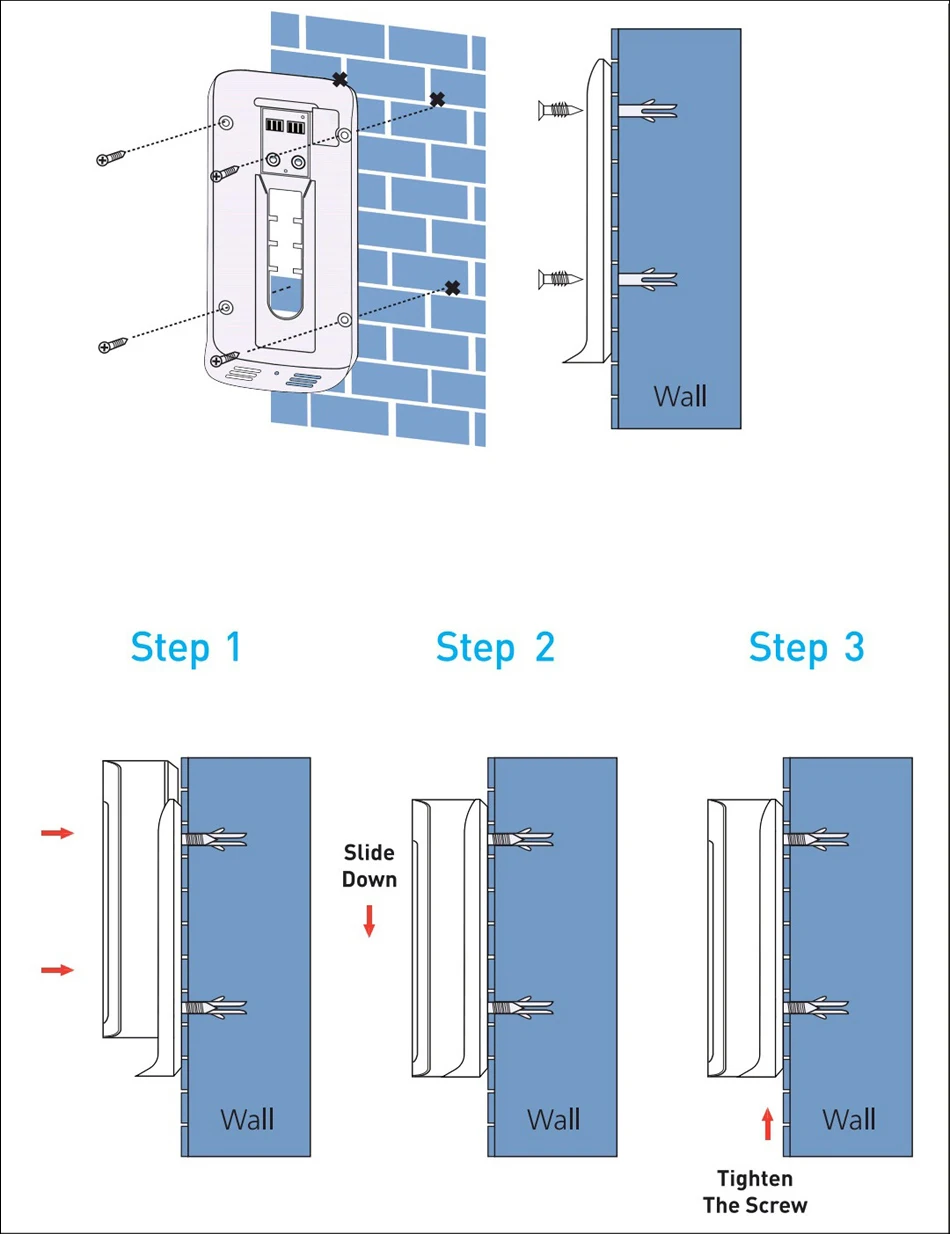 Wall

Step 1

Step 2

Step 3

Wall

Slide Down

Wall

Wall

Tighten The Screw