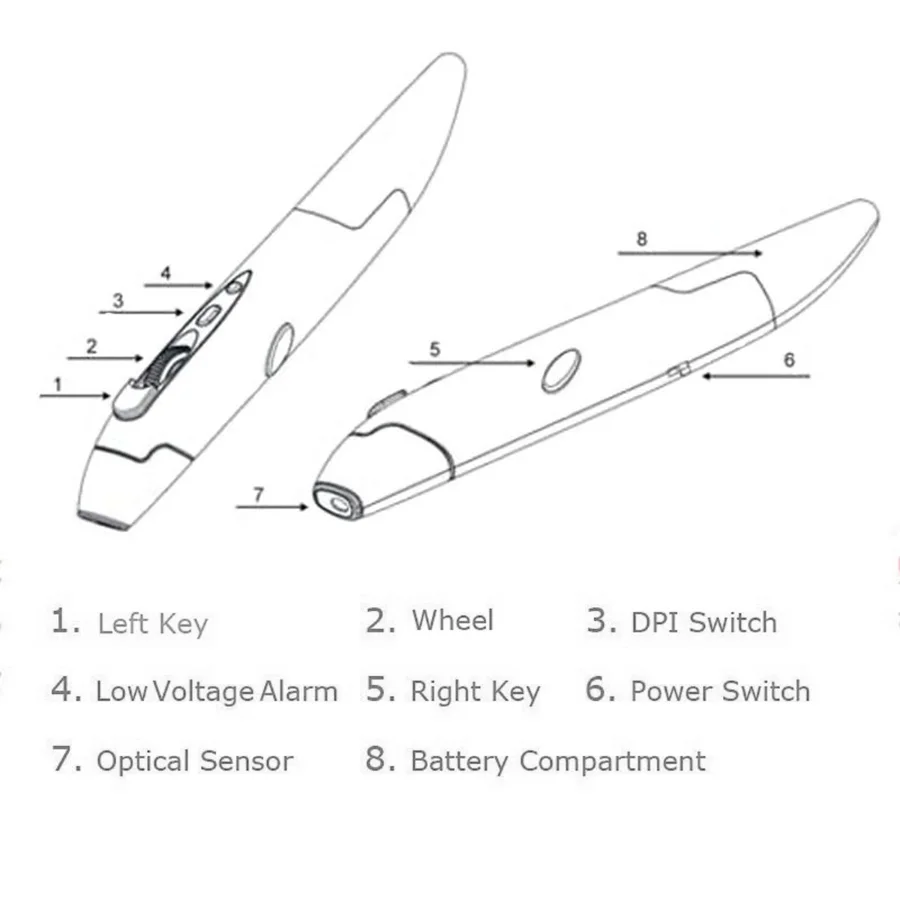 4
3
2
1
8
5
6
7

1. Left Key
2. Wheel
3. DPI Switch
4. Low Voltage Alarm
5. Right Key
6. Power Switch
7. Optical Sensor
8. Battery Compartment