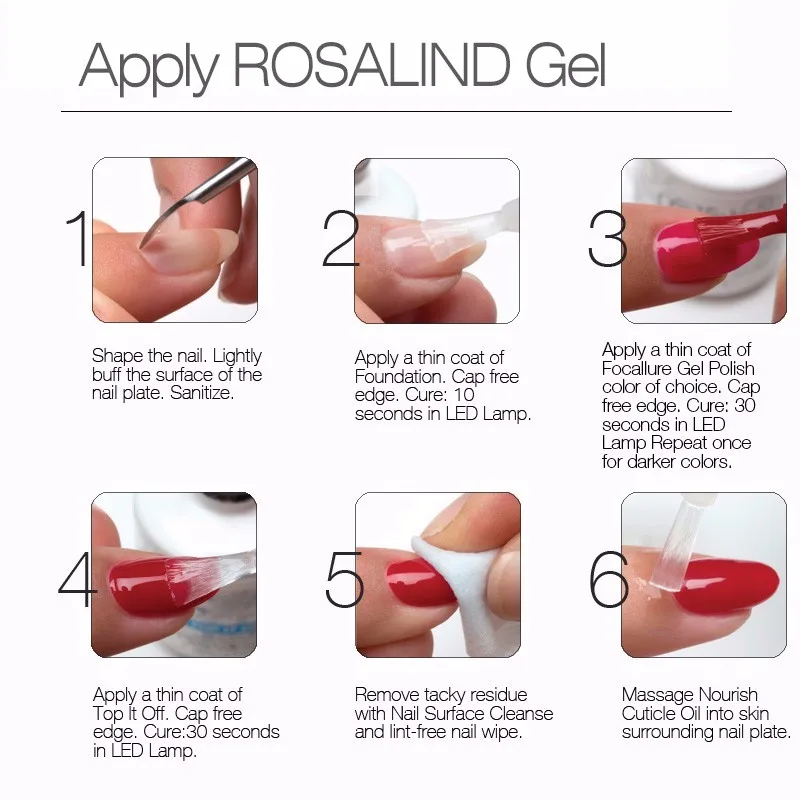 Apply ROSALIND Gel

1

Shape the nail. Lightly buff the surface of the nail plate. Sanitize.

2

Apply a thin coat of Foundation. Cap free edge. Cure: 10 seconds in LED Lamp.

3

Apply a thin coat of Focallure Gel Polish color of choice. Cap free edge. Cure: 30 seconds in LED Lamp Repeat once for darker colors.

4

Apply a thin coat of Top It Off. Cap free edge. Cure:30 seconds in LED Lamp.

5

Remove tacky residue with Nail Surface Cleanse and lint-free nail wipe.

6

Massage Nourish Cuticle Oil into skin surrounding nail plate.