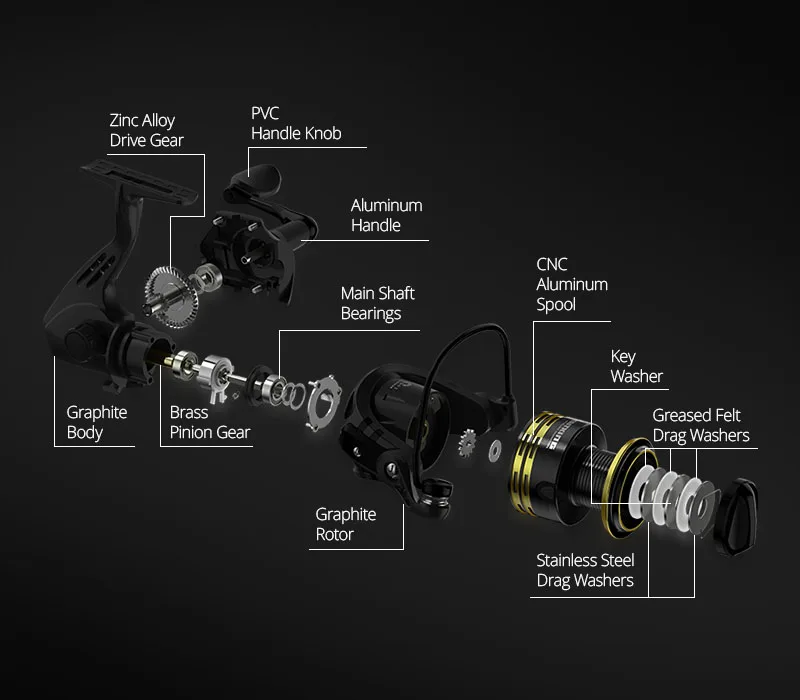 Zinc Alloy
Drive Gear

PVC
Handle Knob

Aluminum
Handle

Main Shaft
Bearings

CNC
Aluminum
Spool

Key
Washer

Greased Felt
Drag Washers

Graphite
Body

Brass
Pinion Gear

Graphite
Rotor

Stainless Steel
Drag Washers