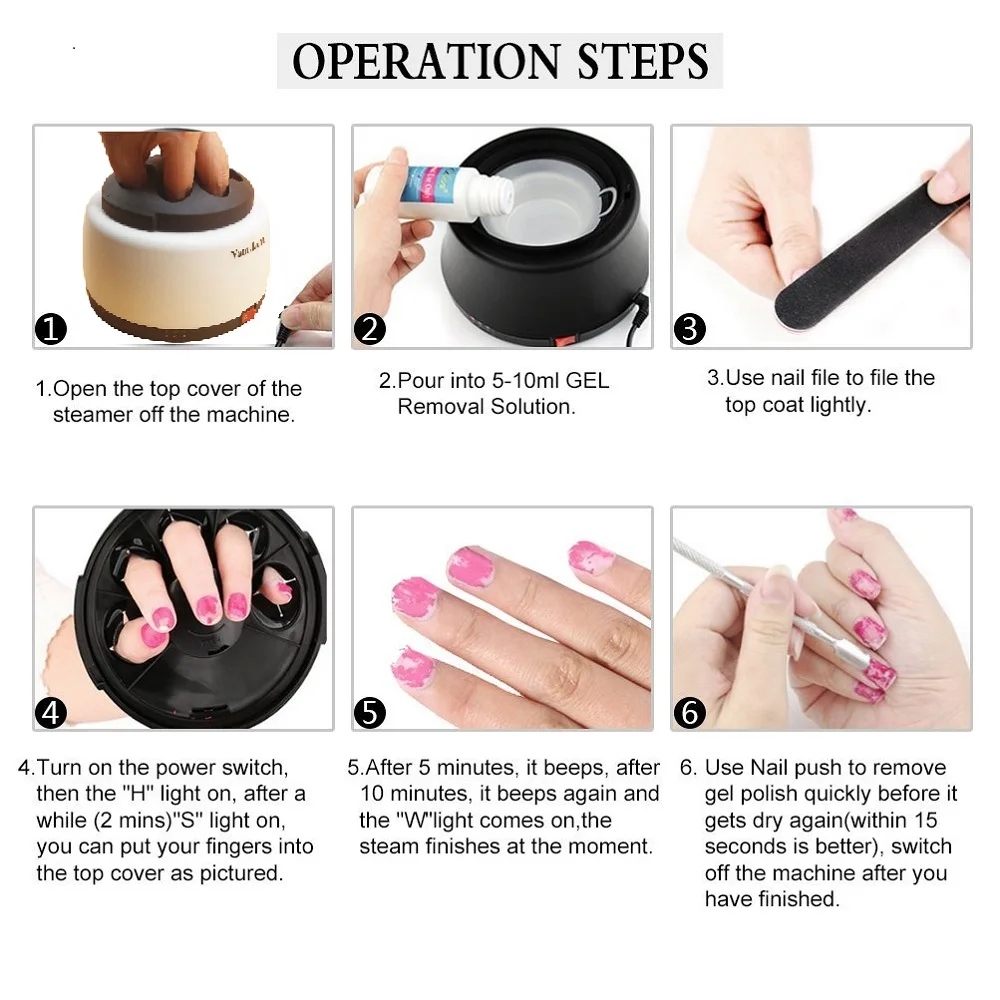 OPERATION STEPS

1

2

3

1.Open the top cover of the steamer off the machine.

2.Pour into 5-10ml GEL Removal Solution.

3.Use nail file to file the top coat lightly.

4

5

6

4.Turn on the power switch, then the "H" light on, after a while (2 mins)"S" light on, you can put your fingers into the top cover as pictured.

5.After 5 minutes, it beeps, after 10 minutes, it beeps again and the "W"light comes on,the steam finishes at the moment.

6. Use Nail push to remove gel polish quickly before it gets dry again(within 15 seconds is better), switch off the machine after you have finished.