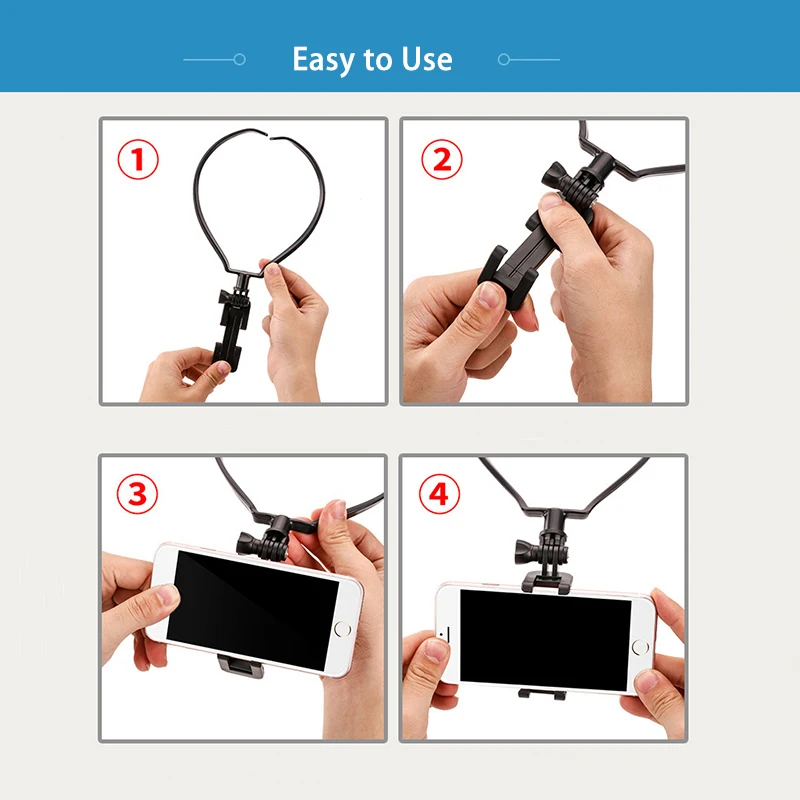 Easy to Use

①

②

③

④