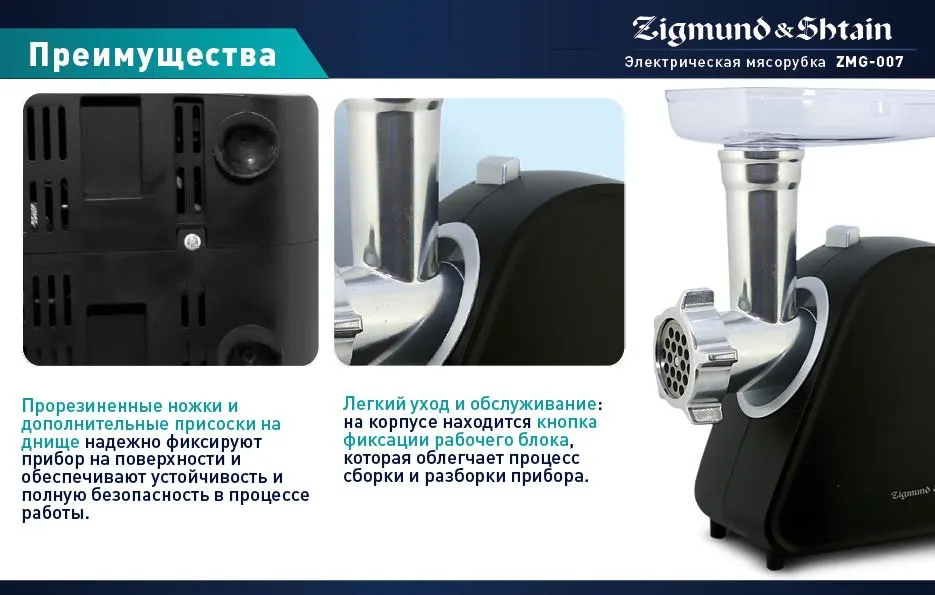 Преимущества

Zigmund & Shtain
Электрическая мясорубка ZMG-007

Прорезиненные ножки и дополнительные присоски на днище надежно фиксируют прибор на поверхности и обеспечивают устойчивость и полную безопасность в процессе работы.

Легкий уход и обслуживание: на корпусе находится кнопка фиксации рабочего блока, которая облегчает процесс сборки и разборки прибора.

Zigmund