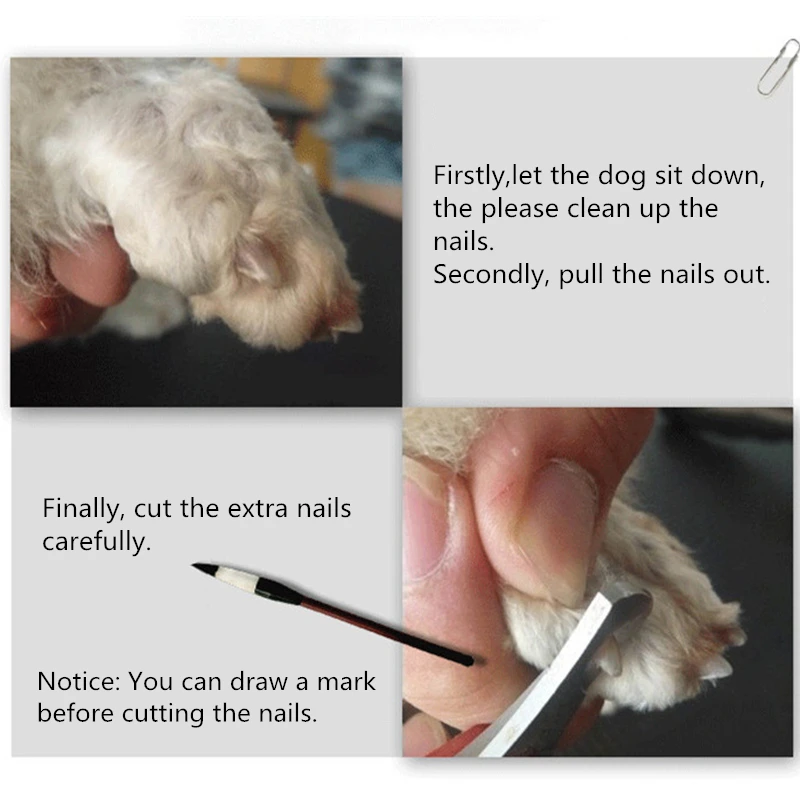 Firstly,let the dog sit down, the please clean up the nails.
Secondly, pull the nails out.

Finally, cut the extra nails carefully.

Notice: You can draw a mark before cutting the nails.