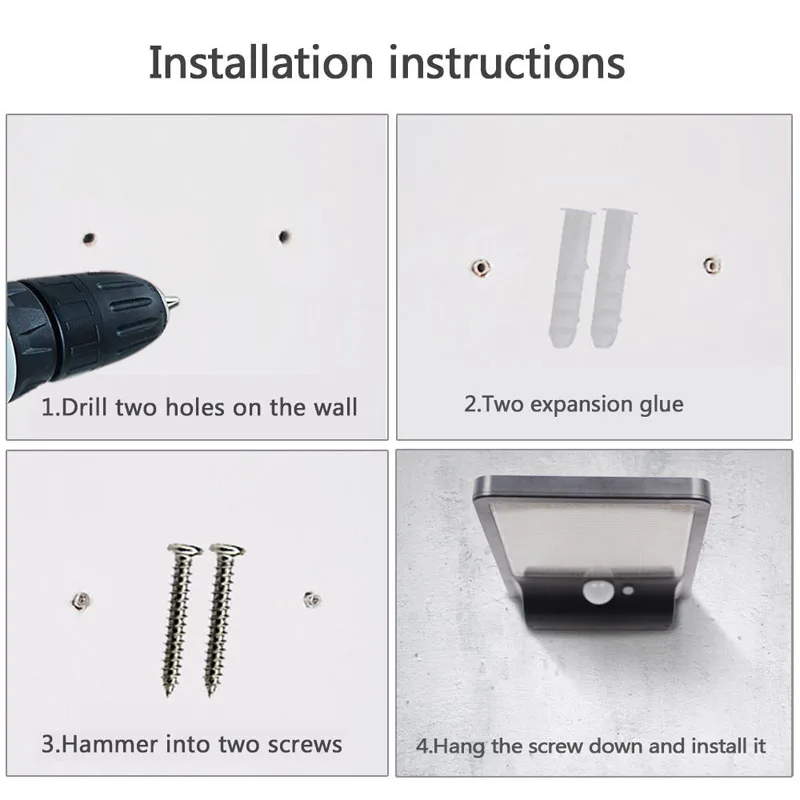 Installation instructions

1.Drill two holes on the wall

2.Two expansion glue

3.Hammer into two screws

4.Hang the screw down and install it