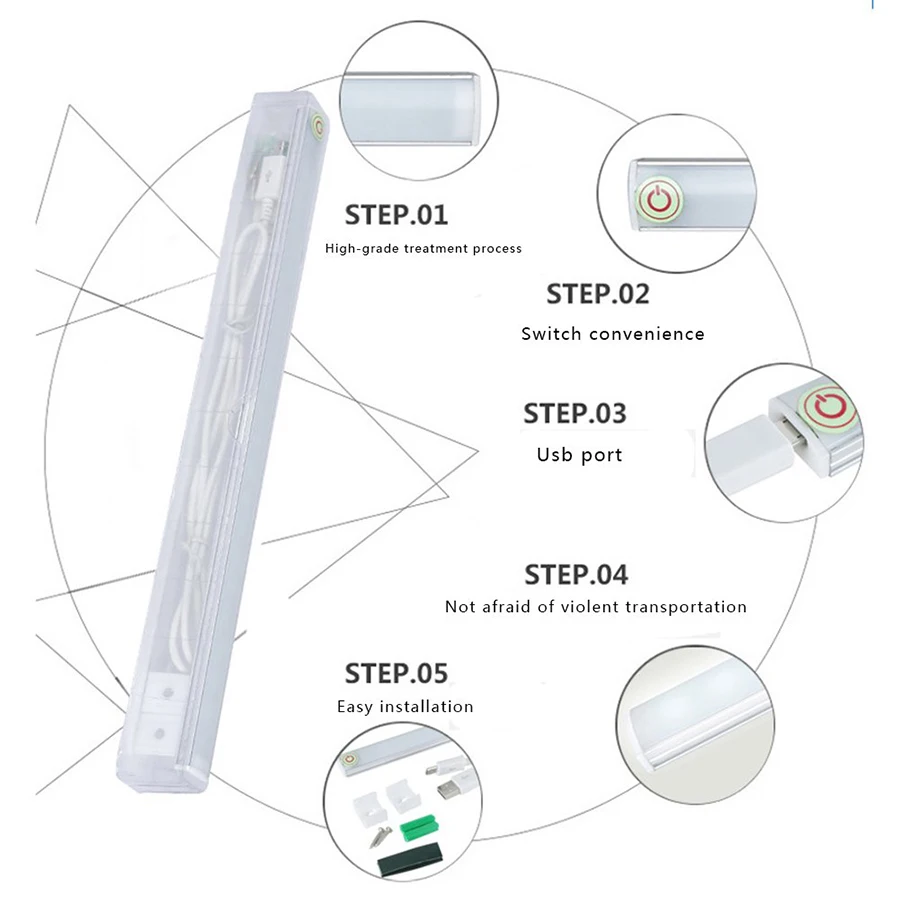 STEP.01
High-grade treatment process

STEP.02
Switch convenience

STEP.03
Usb port

STEP.04
Not afraid of violent transportation

STEP.05
Easy installation