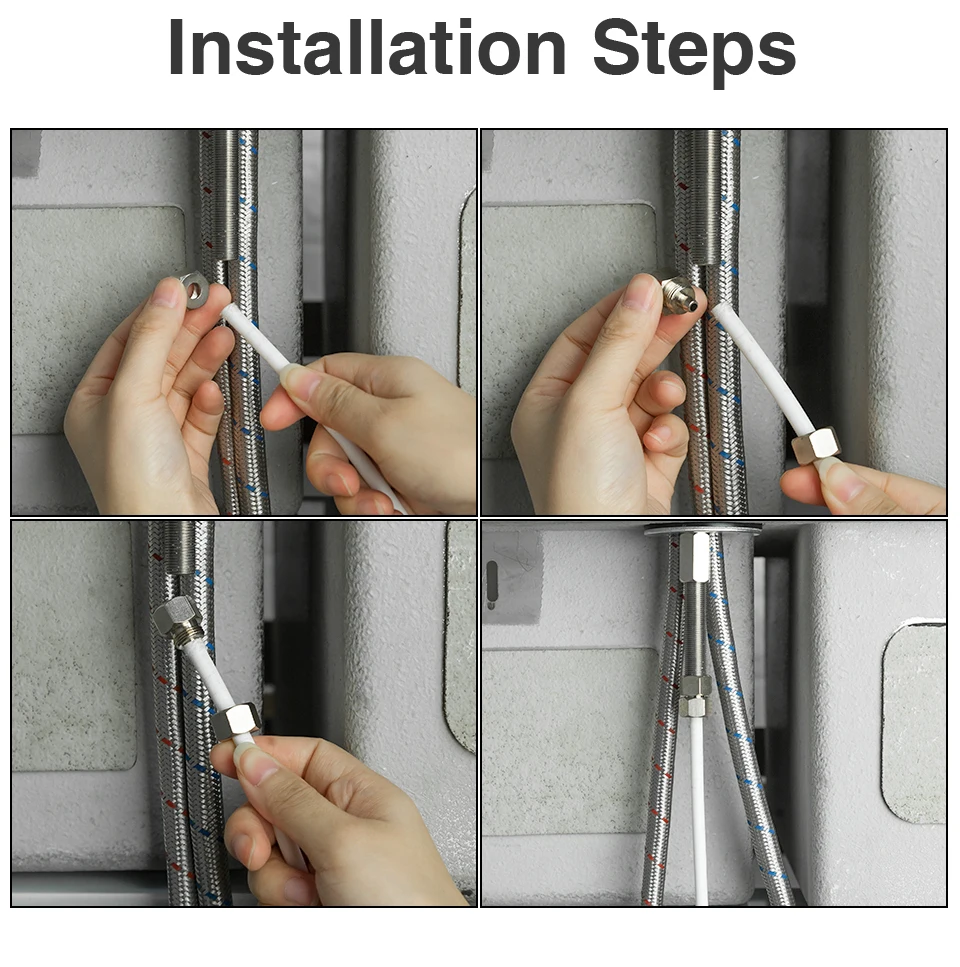 Installation Steps