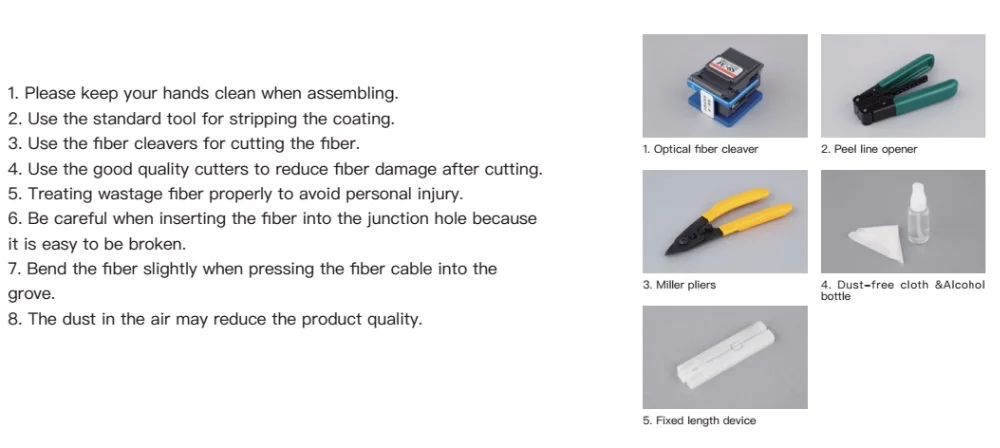 1. Please keep your hands clean when assembling.
2. Use the standard tool for stripping the coating.
3. Use the fiber cleavers for cutting the fiber.
4. Use the good quality cutters to reduce fiber damage after cutting.
5. Treating wastage fiber properly to avoid personal injury.
6. Be careful when inserting the fiber into the junction hole because it is easy to be broken.
7. Bend the fiber slightly when pressing the fiber cable into the grove.
8. The dust in the air may reduce the product quality.

1. Optical fiber cleaver

2. Peel line opener

3. Miller pliers

4. Dust-free cloth &Alcohol bottle

5. Fixed length device