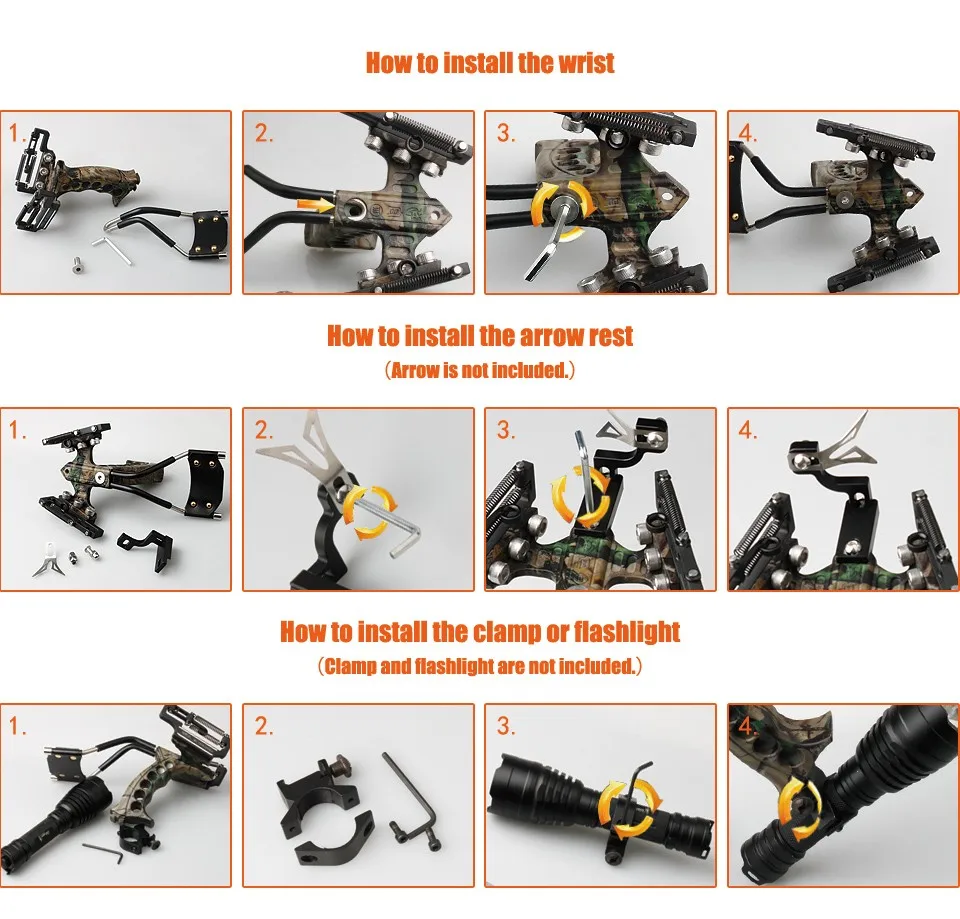 How to install the wrist

1.

2.

3.

4.

How to install the arrow rest

(Arrow is not included.)

1.

2.

3.

4.

How to install the clamp or flashlight

(Clamp and flashlight are not included.)

1.

2.

3.

4.