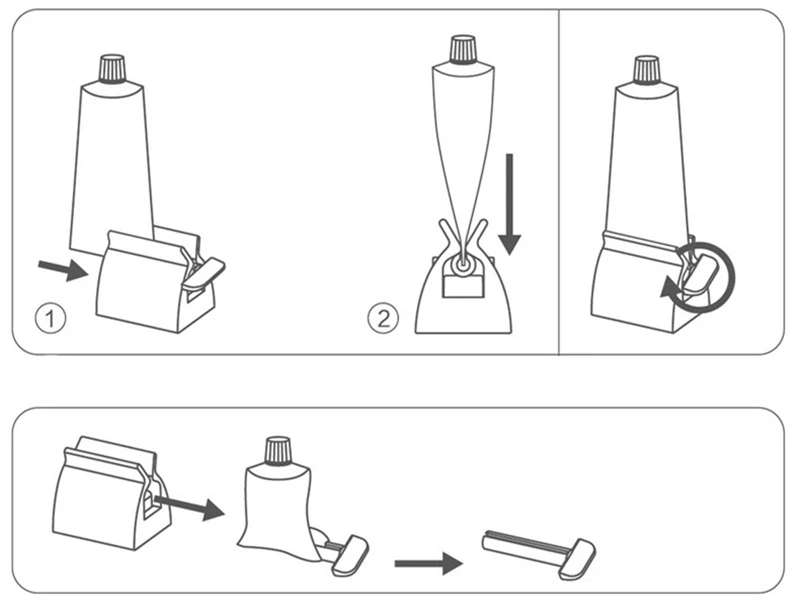 ①
②