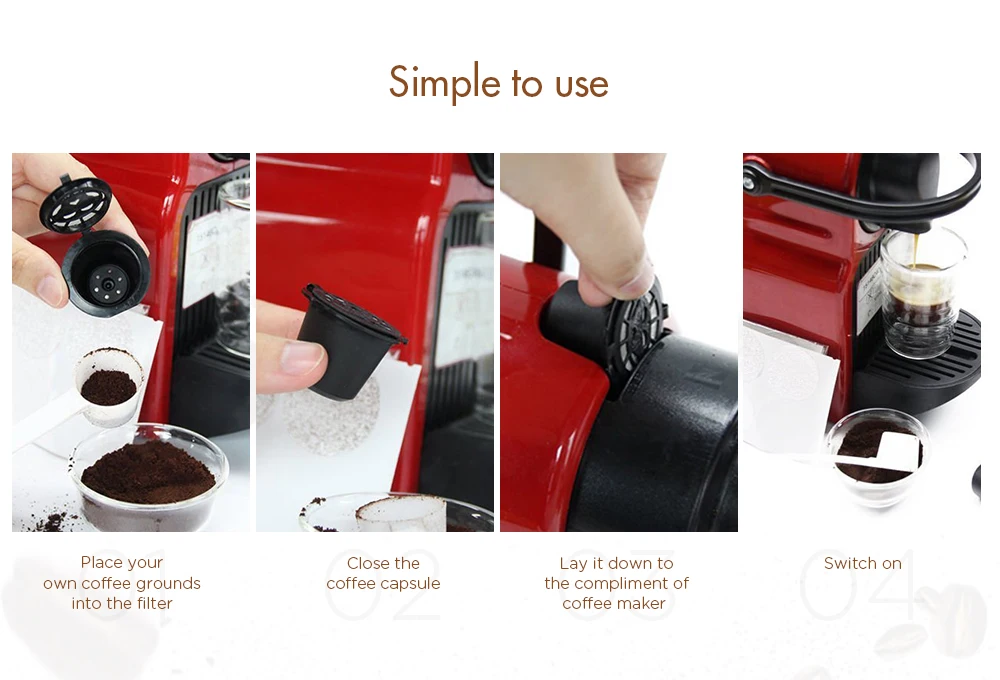 Simple to use

Place your own coffee grounds into the filter

02

Close the coffee capsule

03

Lay it down to the compliment of coffee maker

04

Switch on