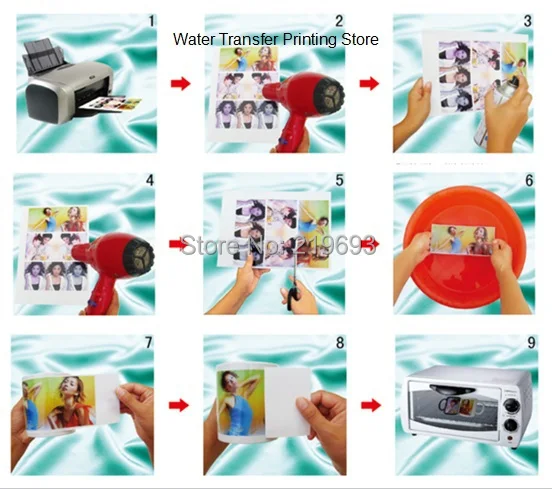 1

2

Water Transfer Printing Store

3

4

5

Store No: 219693

6

7

8

9