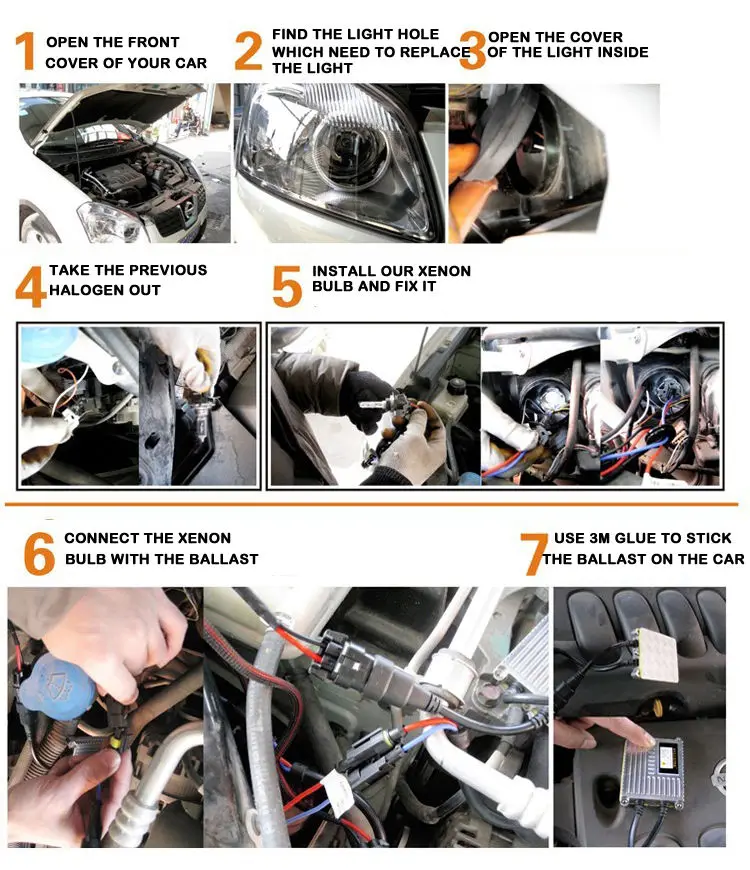 1 OPEN THE FRONT COVER OF YOUR CAR

2 FIND THE LIGHT HOLE WHICH NEED TO REPLACE THE LIGHT

3 OPEN THE COVER OF THE LIGHT INSIDE

4 TAKE THE PREVIOUS HALOGEN OUT

5 INSTALL OUR XENON BULB AND FIX IT

6 CONNECT THE XENON BULB WITH THE BALLAST

7 USE 3M GLUE TO STICK THE BALLAST ON THE CAR