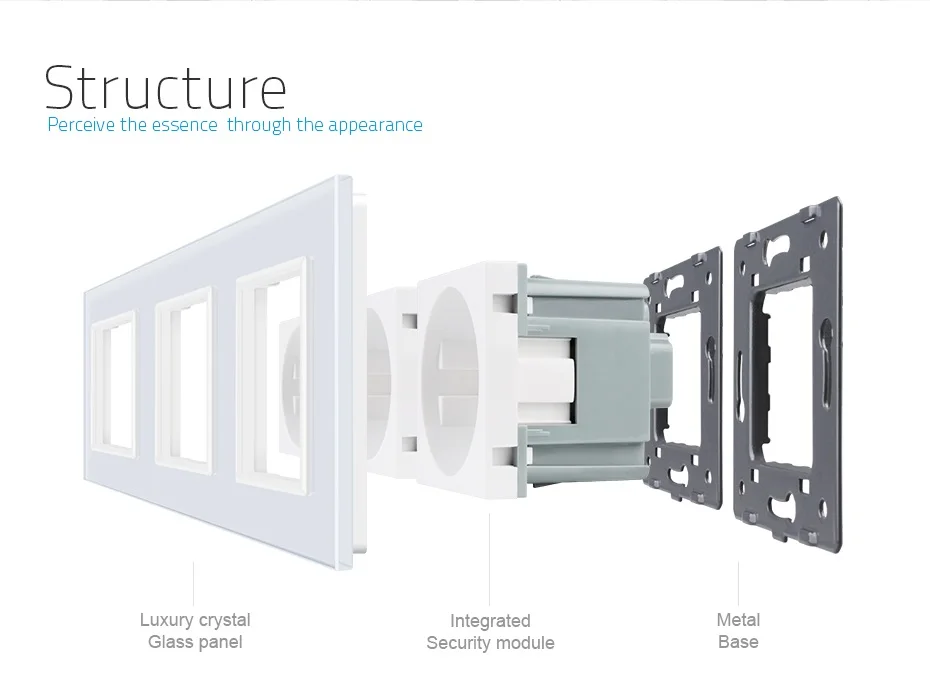 Structure
Perceive the essence  through the appearance

Luxury crystal
Glass panel

Integrated
Security module

Metal
Base