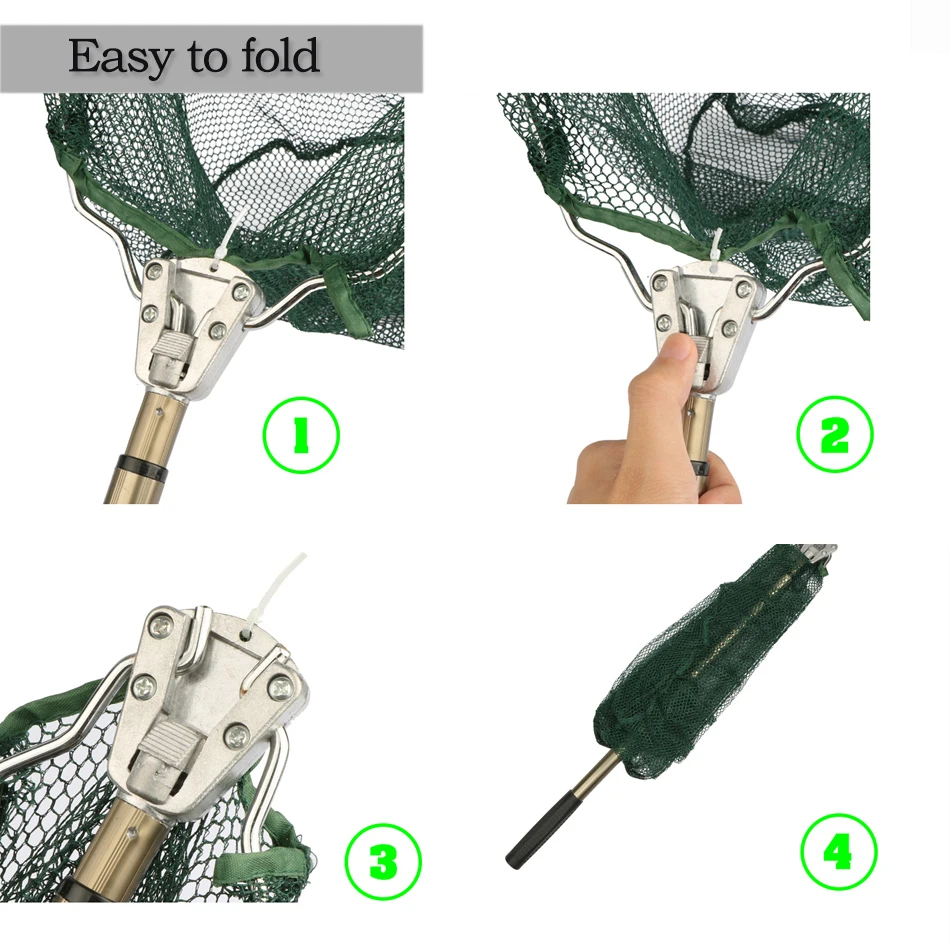 Easy to fold

1

2

3

4