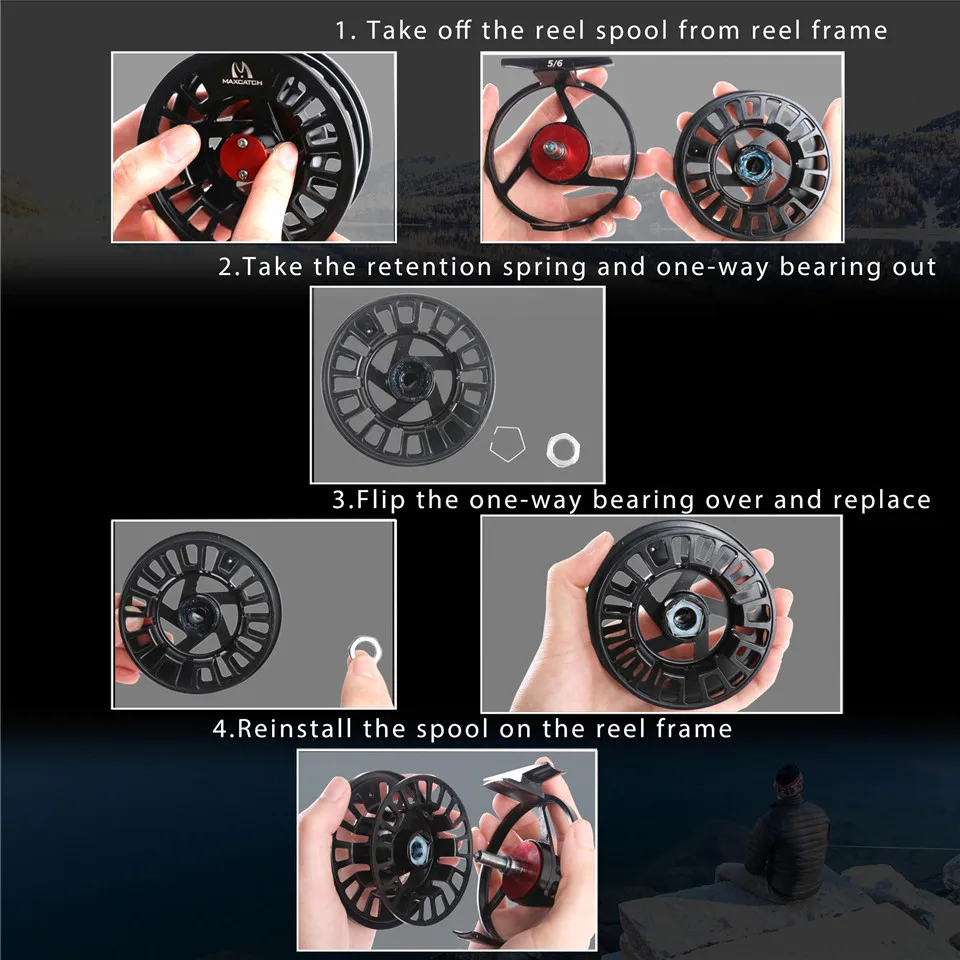 1. Take off the reel spool from reel frame

MAXCATCH

5/6

2.Take the retention spring and one-way bearing out

3.Flip the one-way bearing over and replace

4.Reinstall the spool on the reel frame